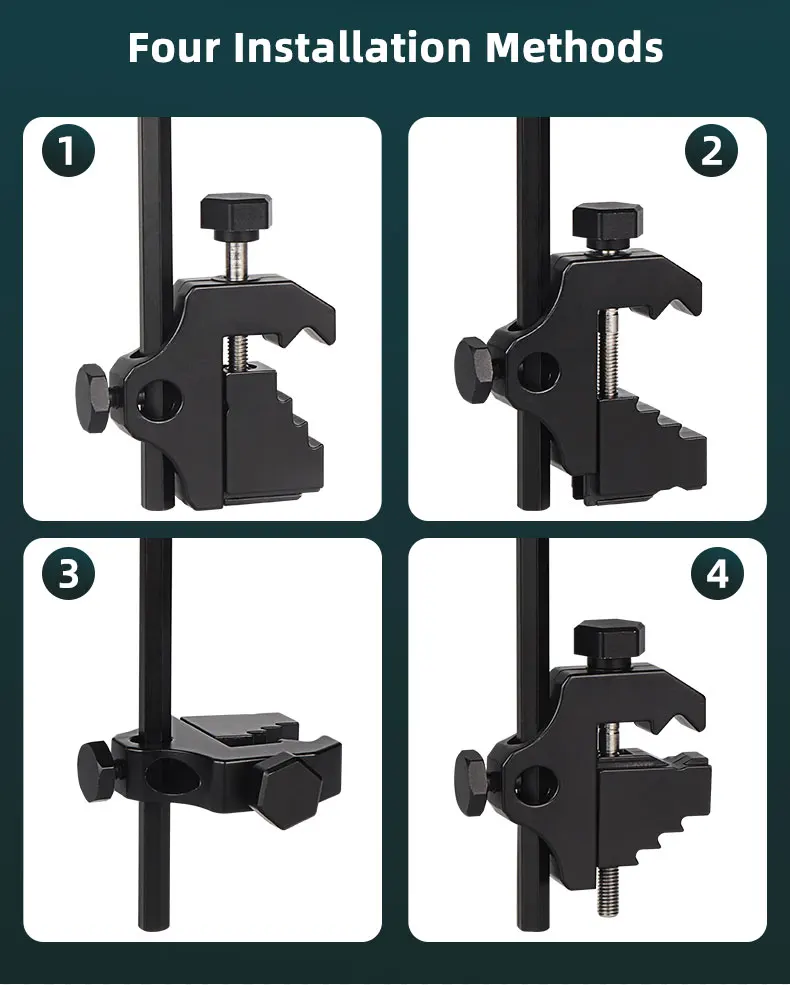 Four Installation Methods

1

2

3

4