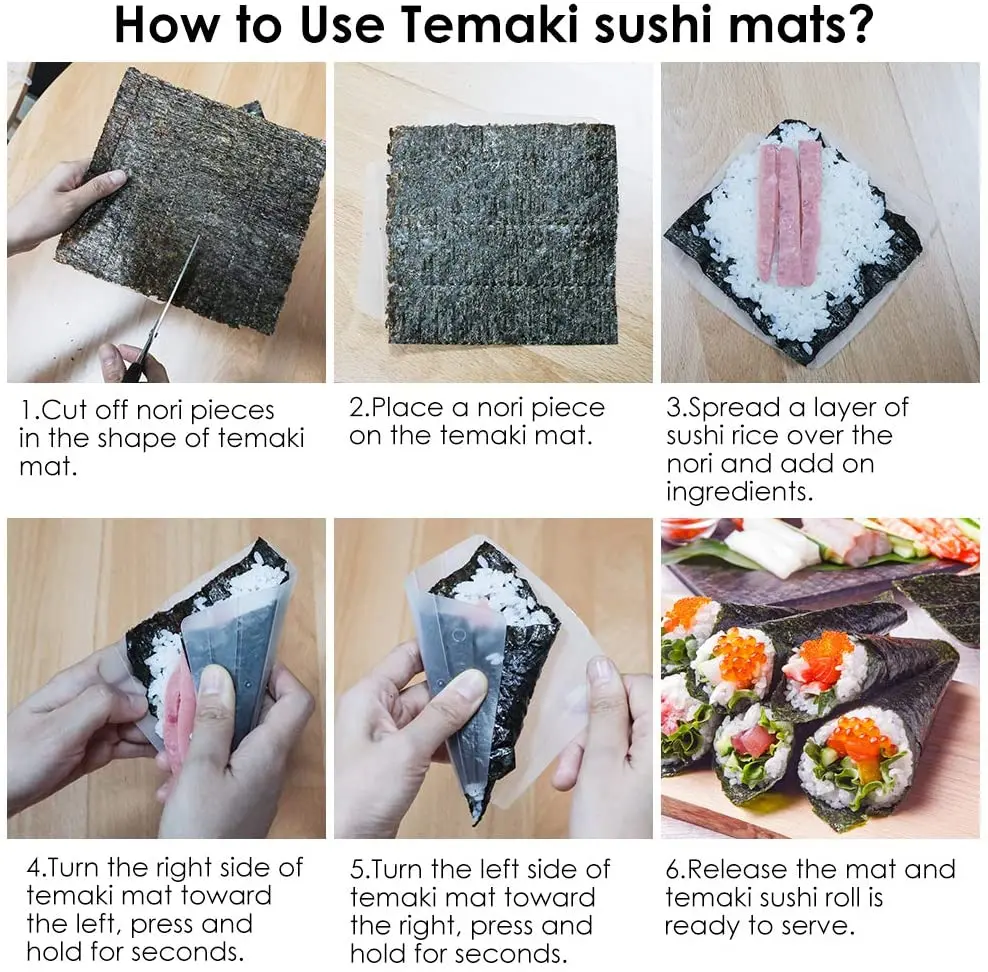 How to Use Temaki sushi mats?

1.Cut off nori pieces in the shape of temaki mat.

2.Place a nori piece on the temaki mat.

3.Spread a layer of sushi rice over the nori and add on ingredients.

4.Turn the right side of temaki mat toward the left, press and hold for seconds.

5.Turn the left side of temaki mat toward the right, press and hold for seconds.

6.Release the mat and temaki sushi roll is ready to serve.