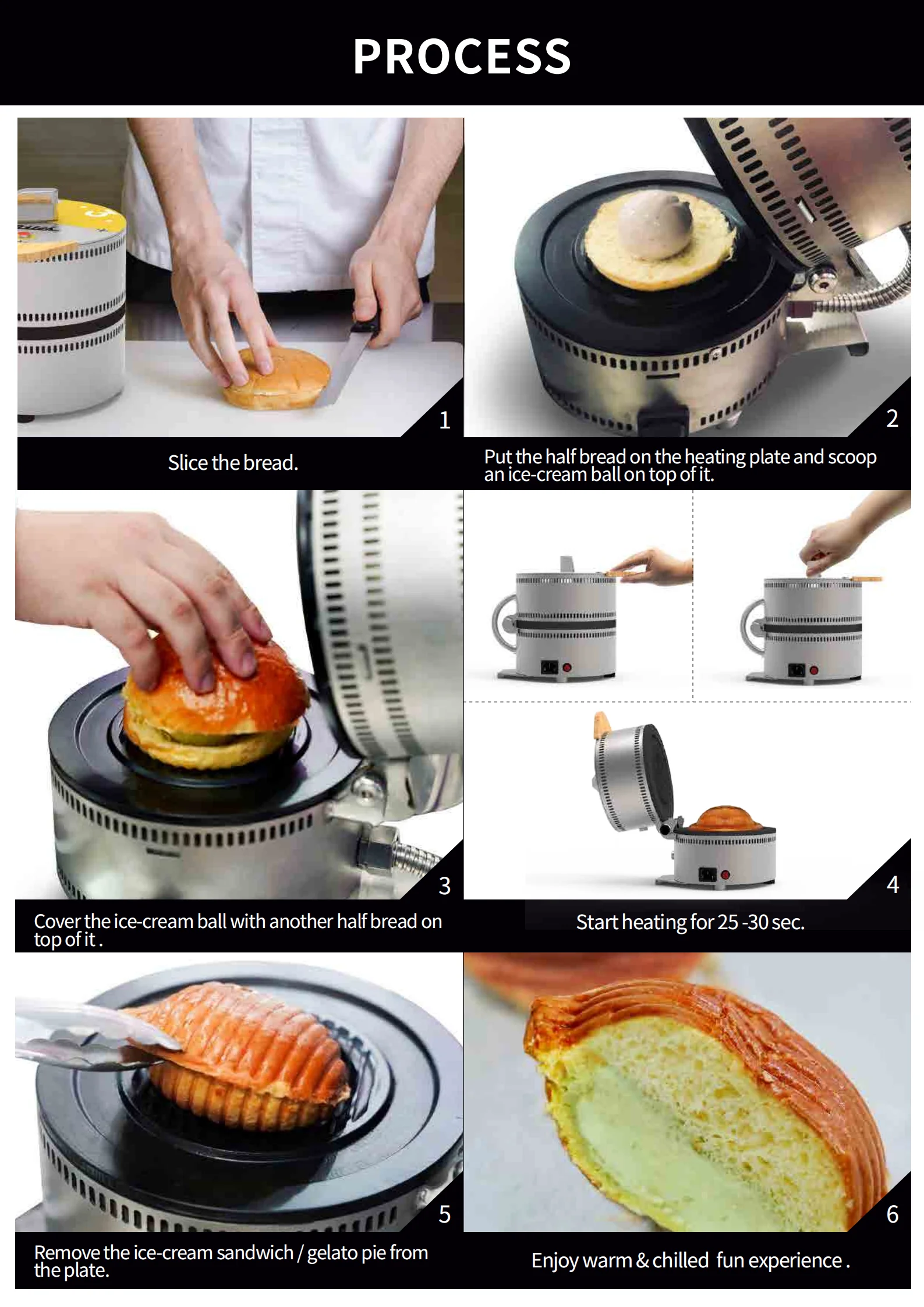 PROCESS

1

Slice the bread.

2

Put the half bread on the heating plate and scoop an ice-cream ball on top of it.

3

Cover the ice-cream ball with another half bread on top of it .

4

Start heating for 25 -30 sec.

5

Remove the ice-cream sandwich / gelato pie from the plate.

6

Enjoy warm & chilled fun experience .