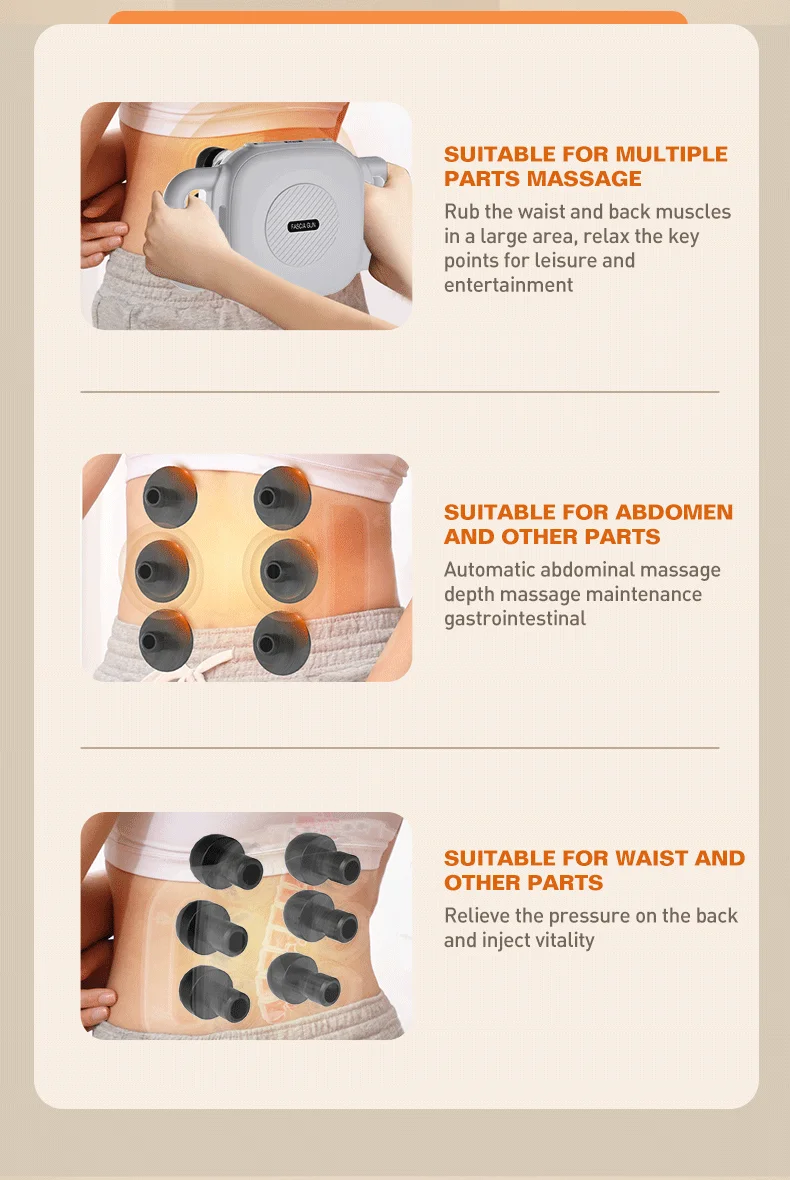 FASCIA GUN

SUITABLE FOR MULTIPLE PARTS MASSAGE

Rub the waist and back muscles in a large area, relax the key points for leisure and entertainment

SUITABLE FOR ABDOMEN AND OTHER PARTS

Automatic abdominal massage depth massage maintenance gastrointestinal

SUITABLE FOR WAIST AND OTHER PARTS

Relieve the pressure on the back and inject vitality