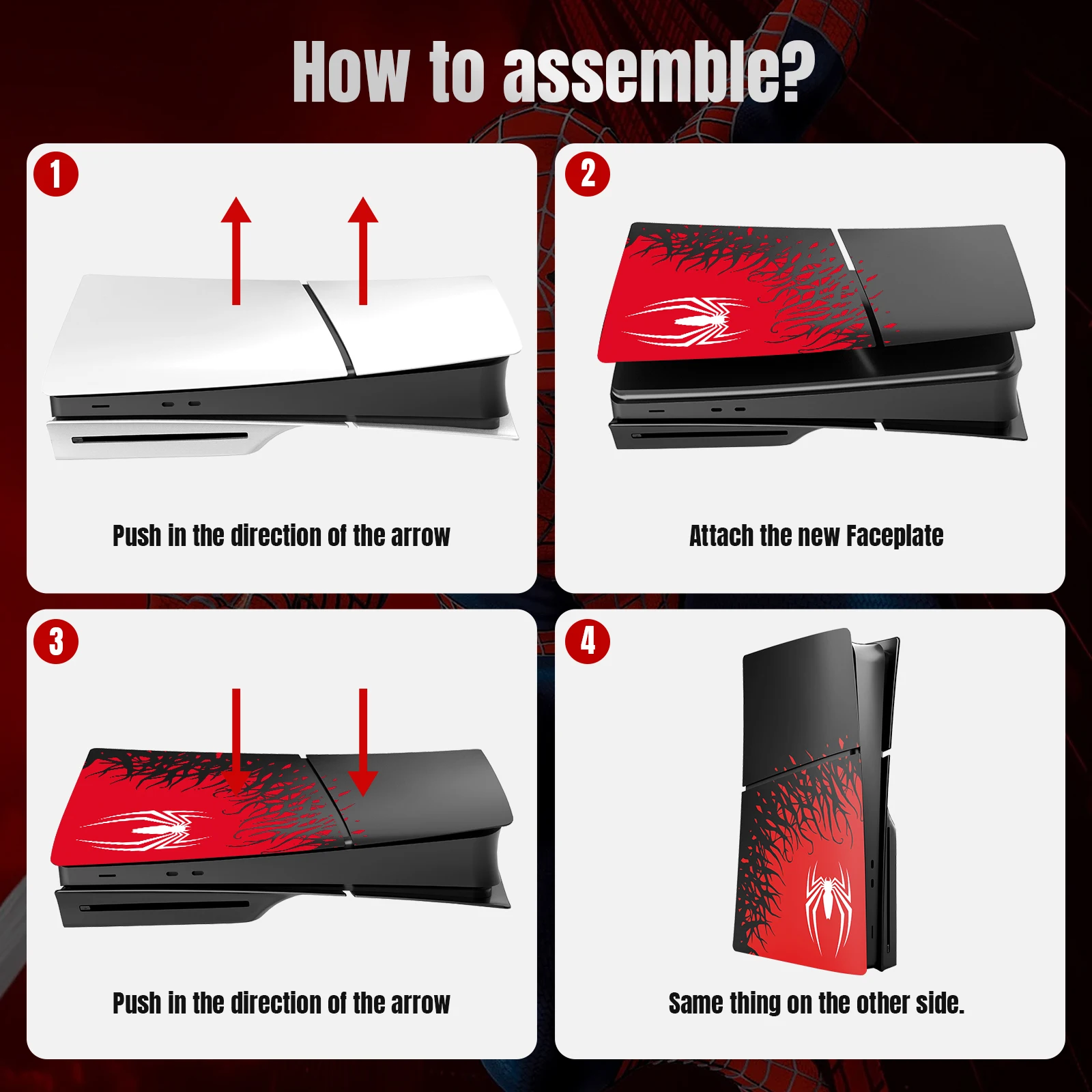 How to assemble?

1

Push in the direction of the arrow

2

Attach the new Faceplate

3

Push in the direction of the arrow

4

Same thing on the other side.