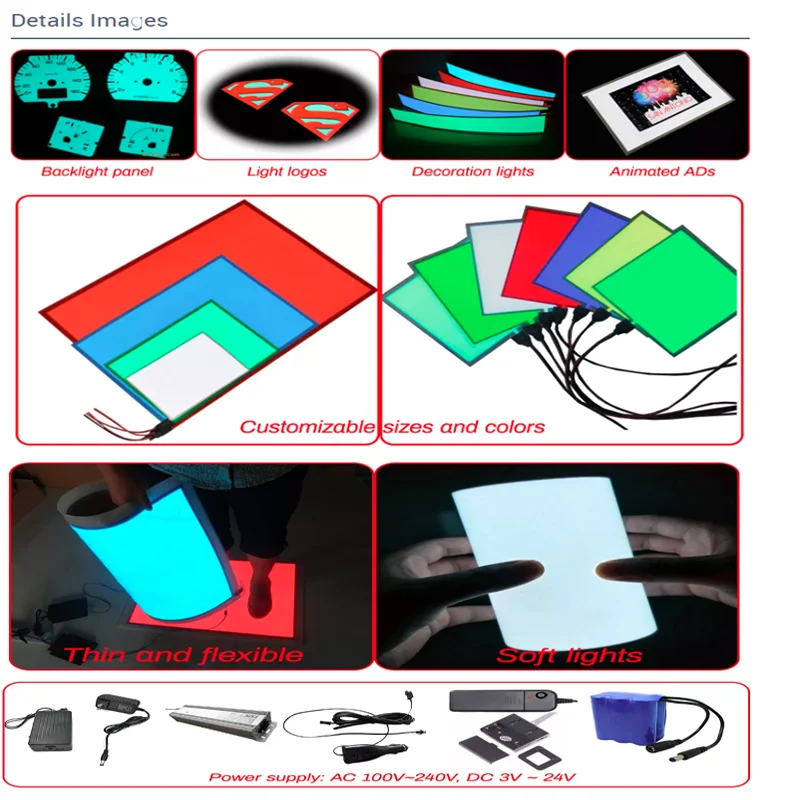 Details Images

Backlight panel

Light logos

Decoration lights

Animated ADs

Customizable sizes and colors

Thin and flexible

Soft lights

Power supply: AC 100V~240V, DC 3V ~ 24V