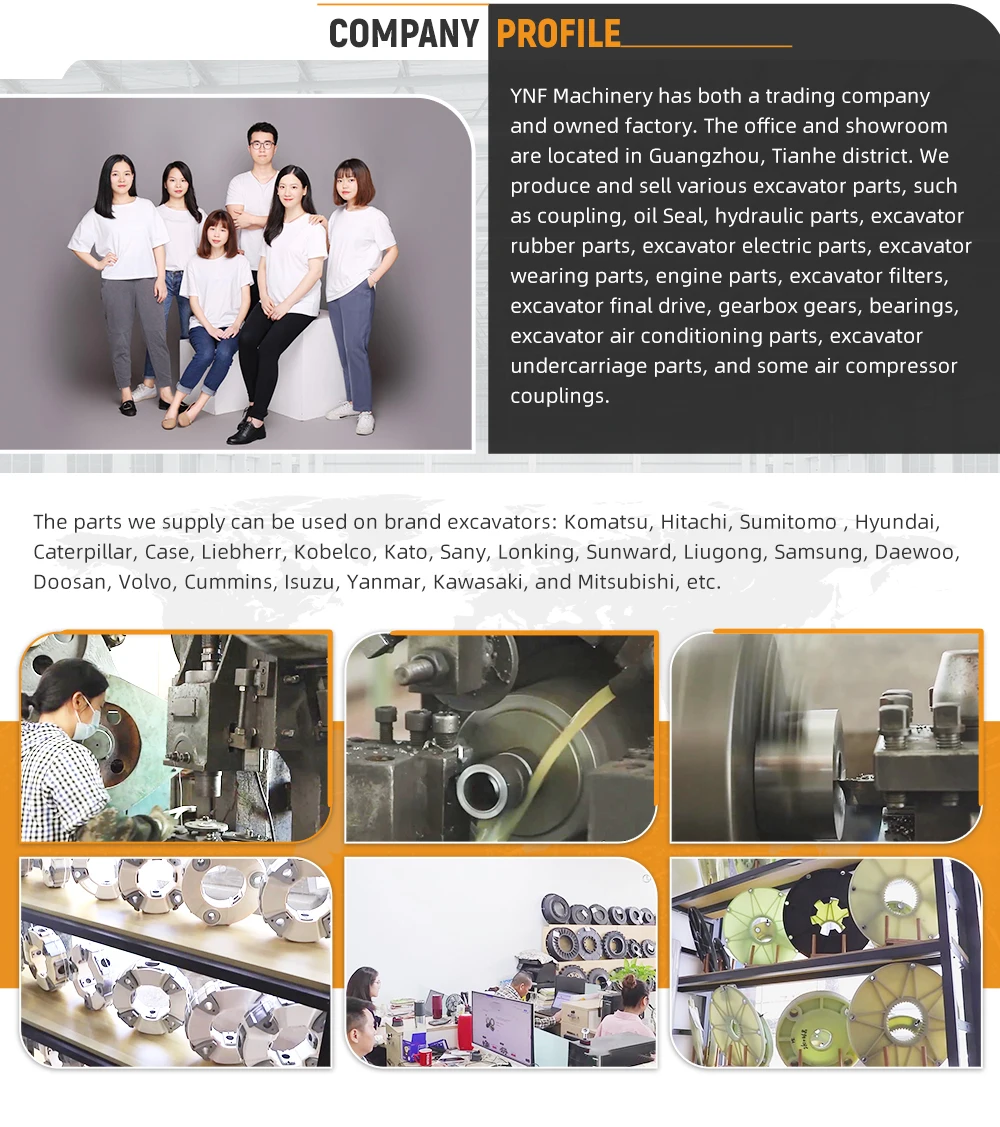 COMPANY PROFILE

YNF Machinery has both a trading company and owned factory. The office and showroom are located in Guangzhou, Tianhe district. We produce and sell various excavator parts, such as coupling, oil Seal, hydraulic parts, excavator rubber parts, excavator electric parts, excavator wearing parts, engine parts, excavator filters, excavator final drive, gearbox gears, bearings, excavator air conditioning parts, excavator undercarriage parts, and some air compressor couplings.

The parts we supply can be used on brand excavators: Komatsu, Hitachi, Sumitomo , Hyundai, Caterpillar, Case, Liebherr, Kobelco, Kato, Sany, Lonking, Sunward, Liugong, Samsung, Daewoo, Doosan, Volvo, Cummins, Isuzu, Yanmar, Kawasaki, and Mitsubishi, etc.