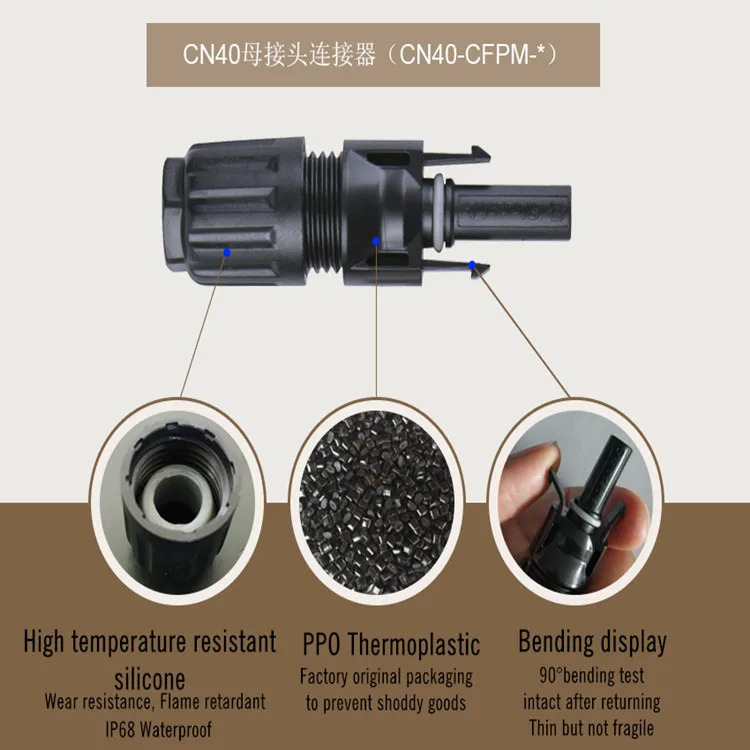 CN40母接头连接器（CN40-CFPM-*）

High temperature resistant silicone
Wear resistance, Flame retardant
IP68 Waterproof

PPO Thermoplastic
Factory original packaging
to prevent shoddy goods

Bending display
90°bending test
intact after returning
Thin but not fragile