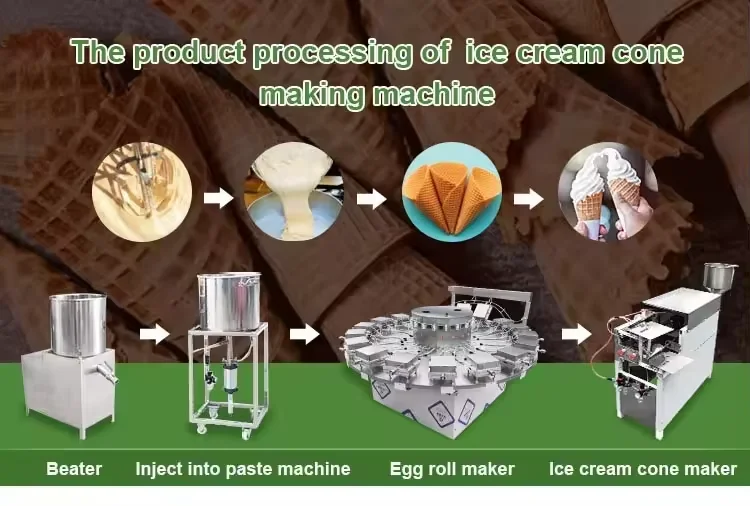 The product processing of  ice cream cone making machine

Beater Inject into paste machine Egg roll maker Ice cream cone maker