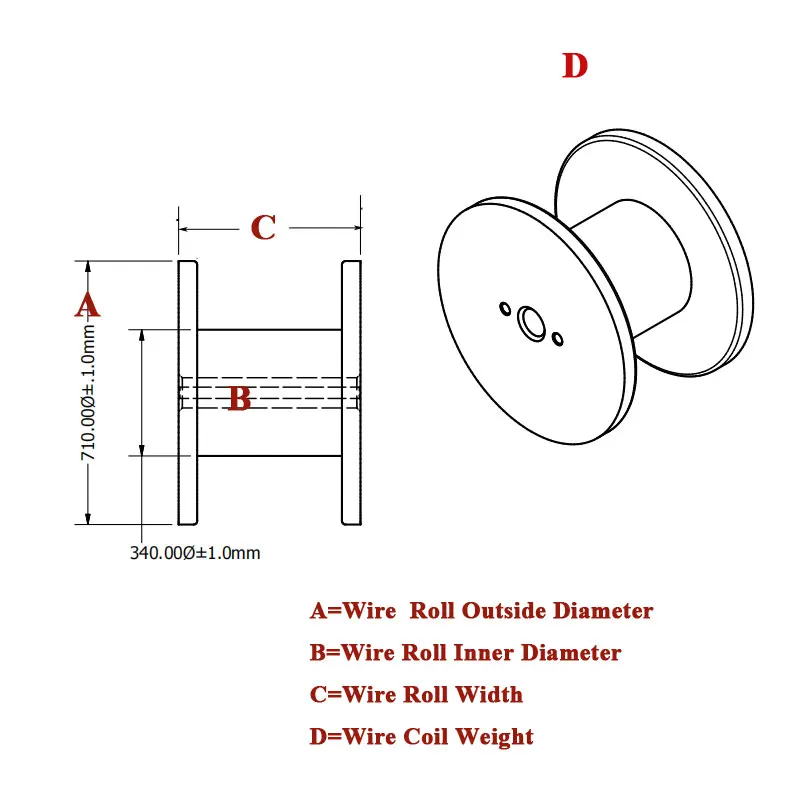 D

C

A

710.00Ø±1.0mm

B

340.00Ø±1.0mm

A=Wire Roll Outside Diameter

B=Wire Roll Inner Diameter

C=Wire Roll Width

D=Wire Coil Weight