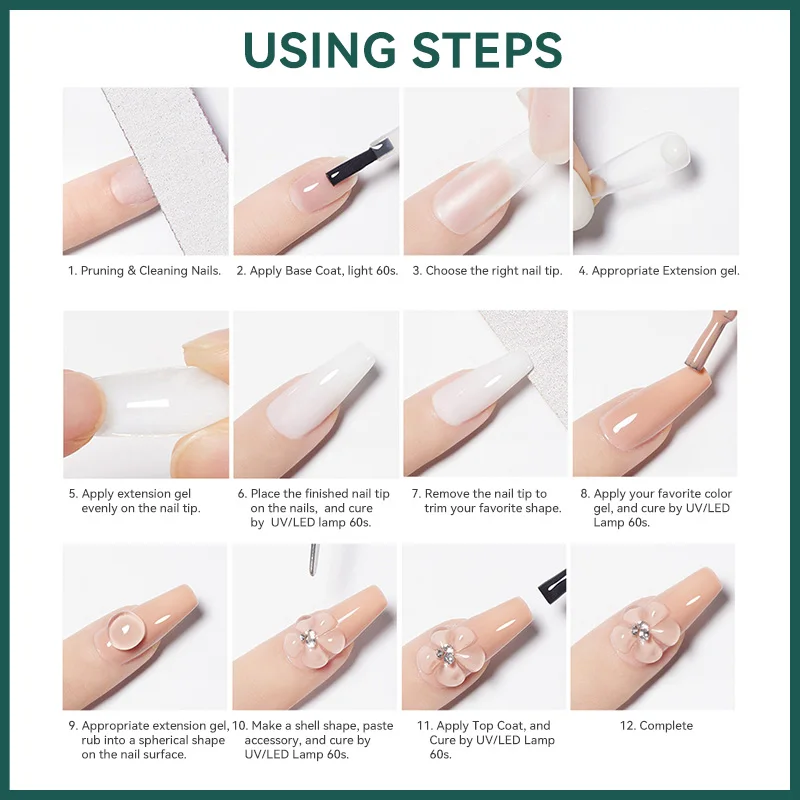 USING STEPS

1. Pruning & Cleaning Nails.

2. Apply Base Coat, light 60s.

3. Choose the right nail tip.

4. Appropriate Extension gel.

5. Apply extension gel evenly on the nail tip.

6. Place the finished nail tip on the nails, and cure by UV/LED lamp 60s.

7. Remove the nail tip to trim your favorite shape.

8. Apply your favorite color gel, and cure by UV/LED Lamp 60s.

9. Appropriate extension gel, rub into a spherical shape on the nail surface.

10. Make a shell shape, paste accessory, and cure by UV/LED Lamp 60s.

11. Apply Top Coat, and Cure by UV/LED Lamp 60s.

12. Complete