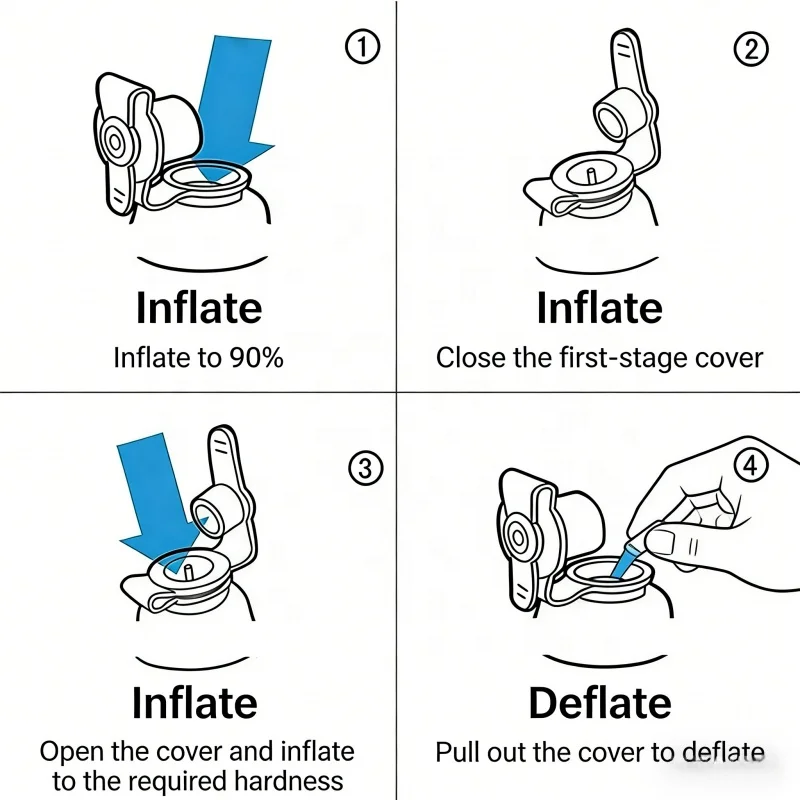 ①

Inflate

Inflate to 90%

②

Inflate

Close the first-stage cover

③

Inflate

Open the cover and inflate to the required hardness

④

Deflate

Pull out the cover to deflate