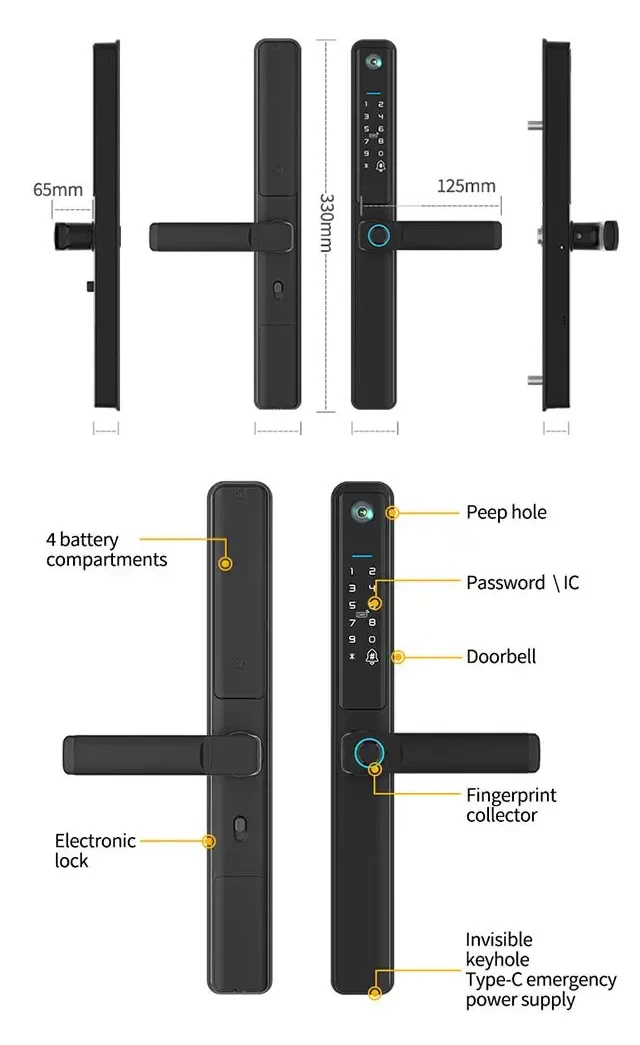 65mm

330mm

1 2
3 4
5 6
7 8
9 0
* 

125mm

4 battery compartments

Electronic lock

1 2
3 4
5 6
7 8
9 0
* 

Peep hole

Password \ IC

Doorbell

Fingerprint collector

Invisible keyhole
Type-C emergency power supply