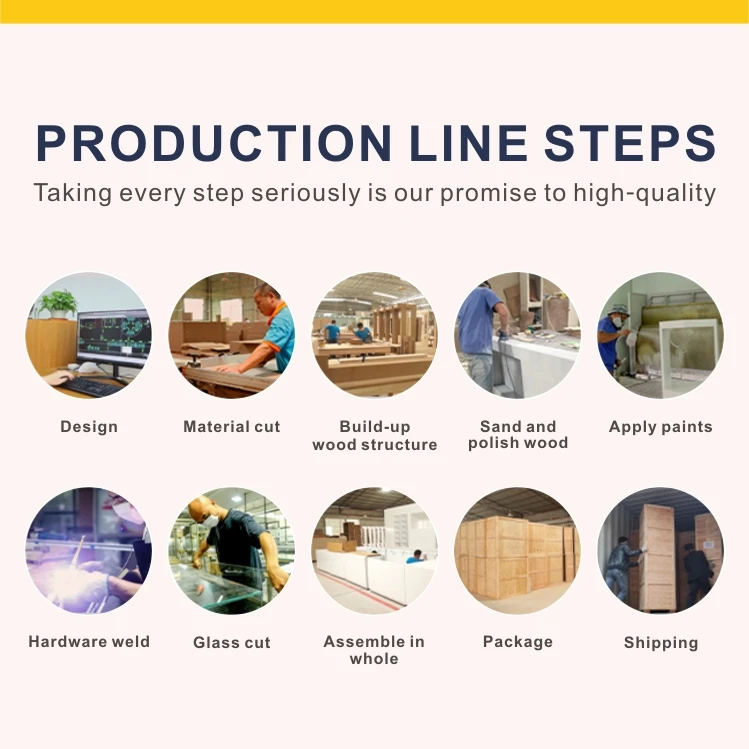 PRODUCTION LINE STEPS

Taking every step seriously is our promise to high-quality

Design

Material cut

Build-up wood structure

Sand and polish wood

Apply paints

Hardware weld

Glass cut

Assemble in whole

Package

Shipping