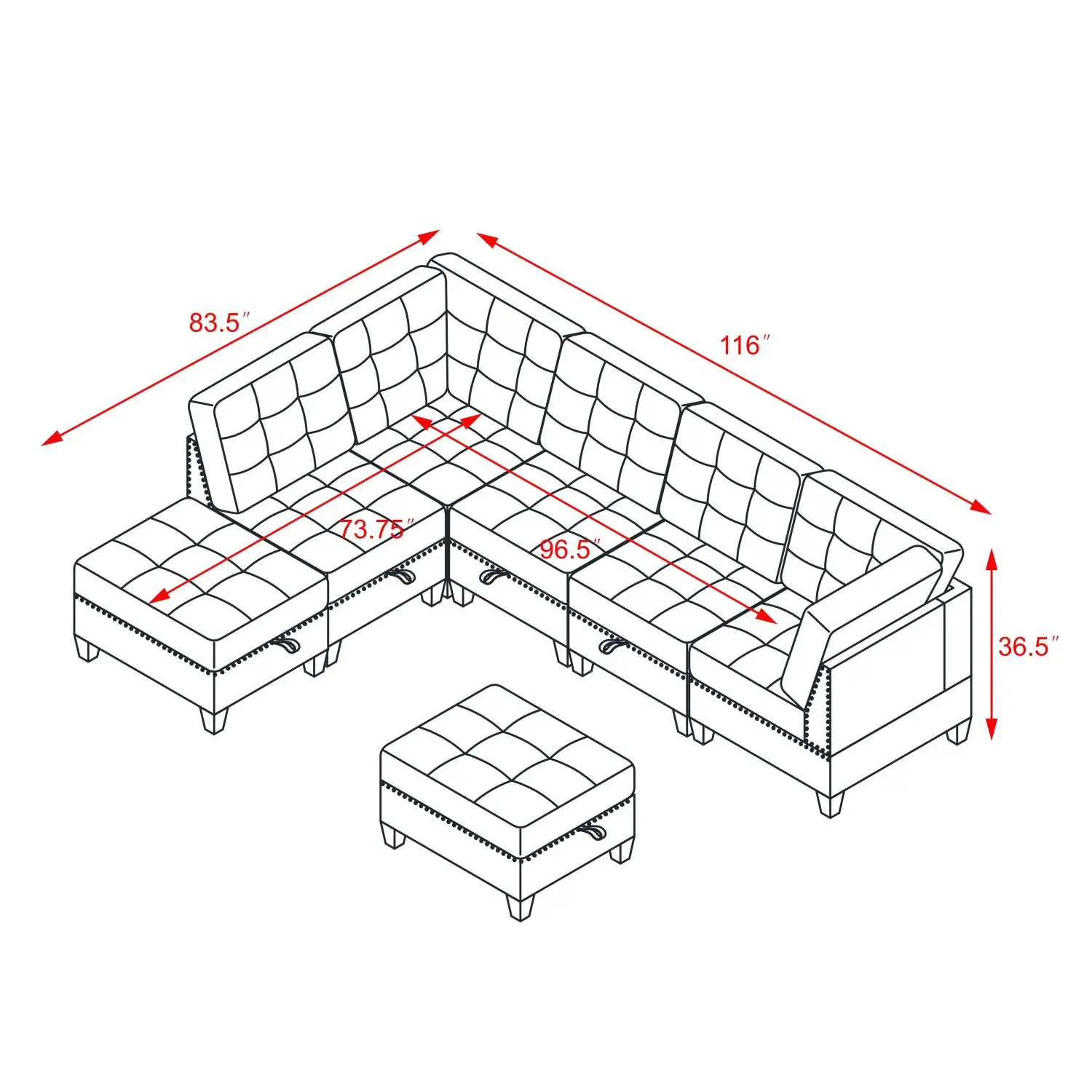 83.5″
116″
73.75″
96.5″
36.5″