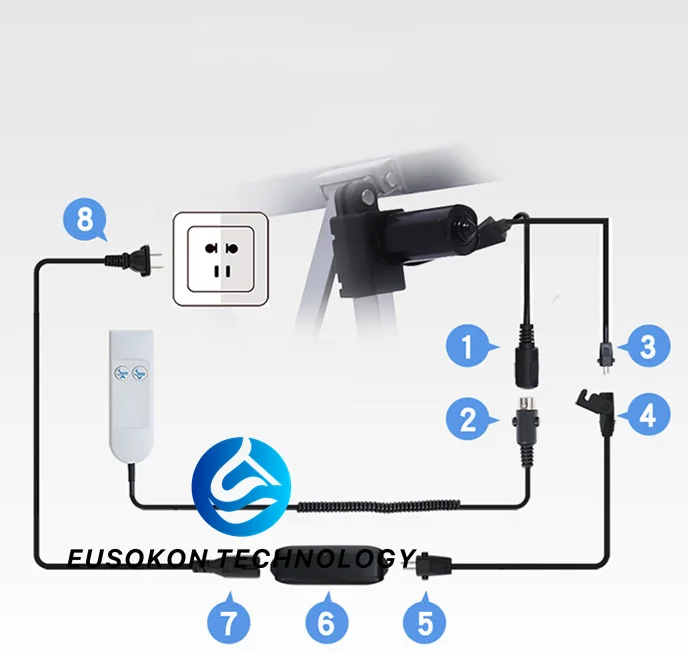 8

1

3

2

4

EUSOKON TECHNOLOGY

7

6

5