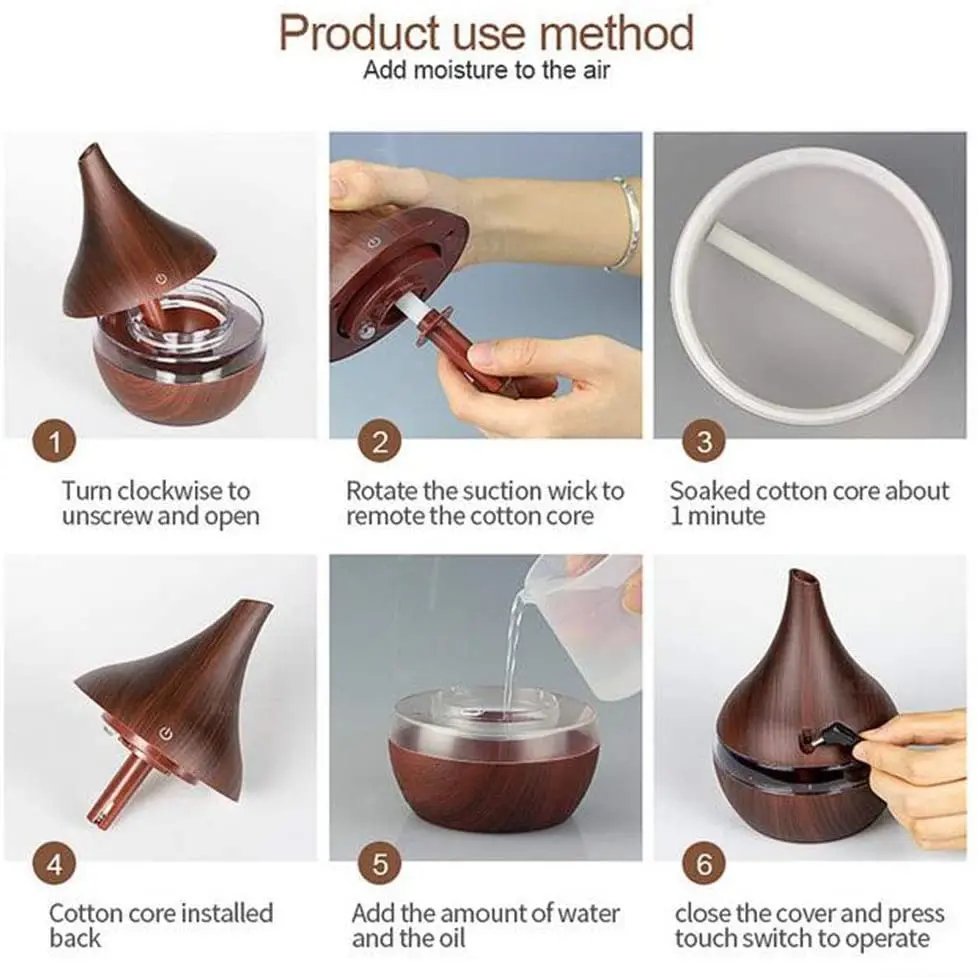 Product use method
Add moisture to the air

1
Turn clockwise to unscrew and open

2
Rotate the suction wick to remote the cotton core

3
Soaked cotton core about 1 minute

4
Cotton core installed back

5
Add the amount of water and the oil

6
close the cover and press touch switch to operate