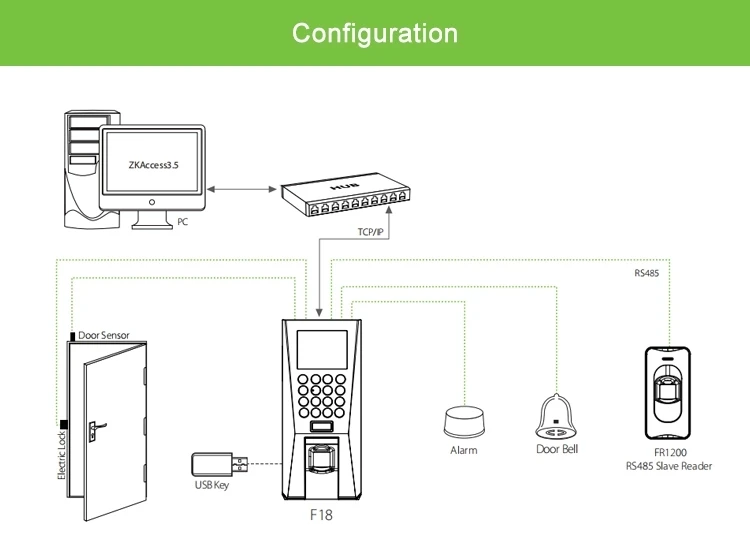 Configuration

ZKAccess3.5

PC

HUB

TCP/IP

RS485

Door Sensor

Electric Lock

USB Key

F18

Alarm

Door Bell

FR1200
RS485 Slave Reader