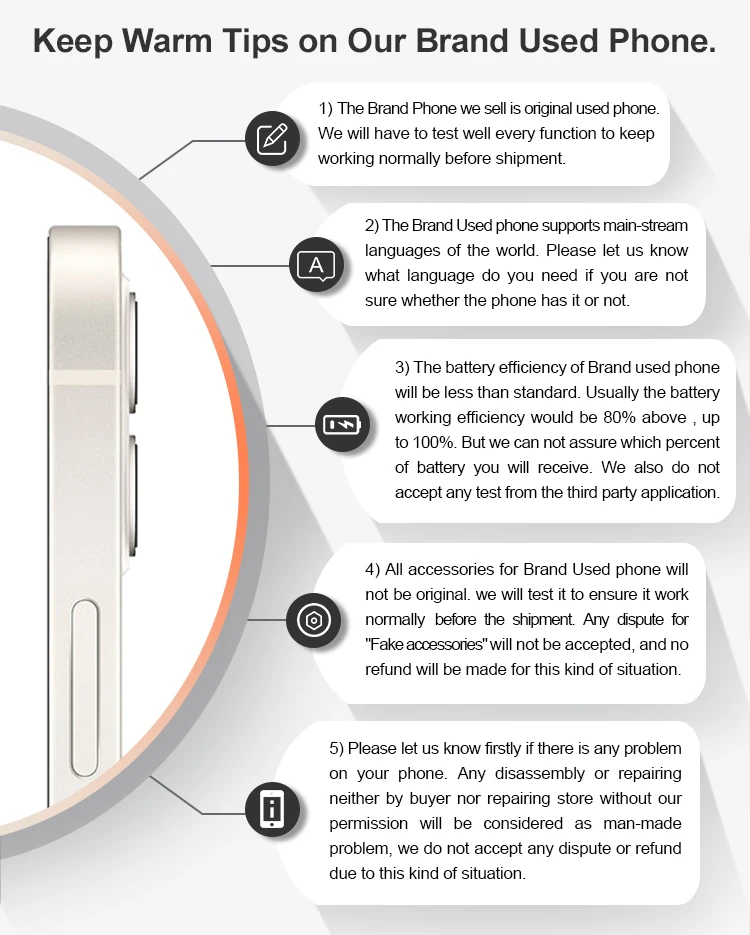 Keep Warm Tips on Our Brand Used Phone.

1) The Brand Phone we sell is original used phone. We will have to test well every function to keep working normally before shipment.

A

2) The Brand Used phone supports main-stream languages of the world. Please let us know what language do you need if you are not sure whether the phone has it or not.

3) The battery efficiency of Brand used phone will be less than standard. Usually the battery working efficiency would be 80% above , up to 100%. But we can not assure which percent of battery you will receive. We also do not accept any test from the third party application.

4) All accessories for Brand Used phone will not be original. we will test it to ensure it work normally before the shipment. Any dispute for "Fake accessories" will not be accepted, and no refund will be made for this kind of situation.

5) Please let us know firstly if there is any problem on your phone. Any disassembly or repairing neither by buyer nor repairing store without our permission will be considered as man-made problem, we do not accept any dispute or refund due to this kind of situation.