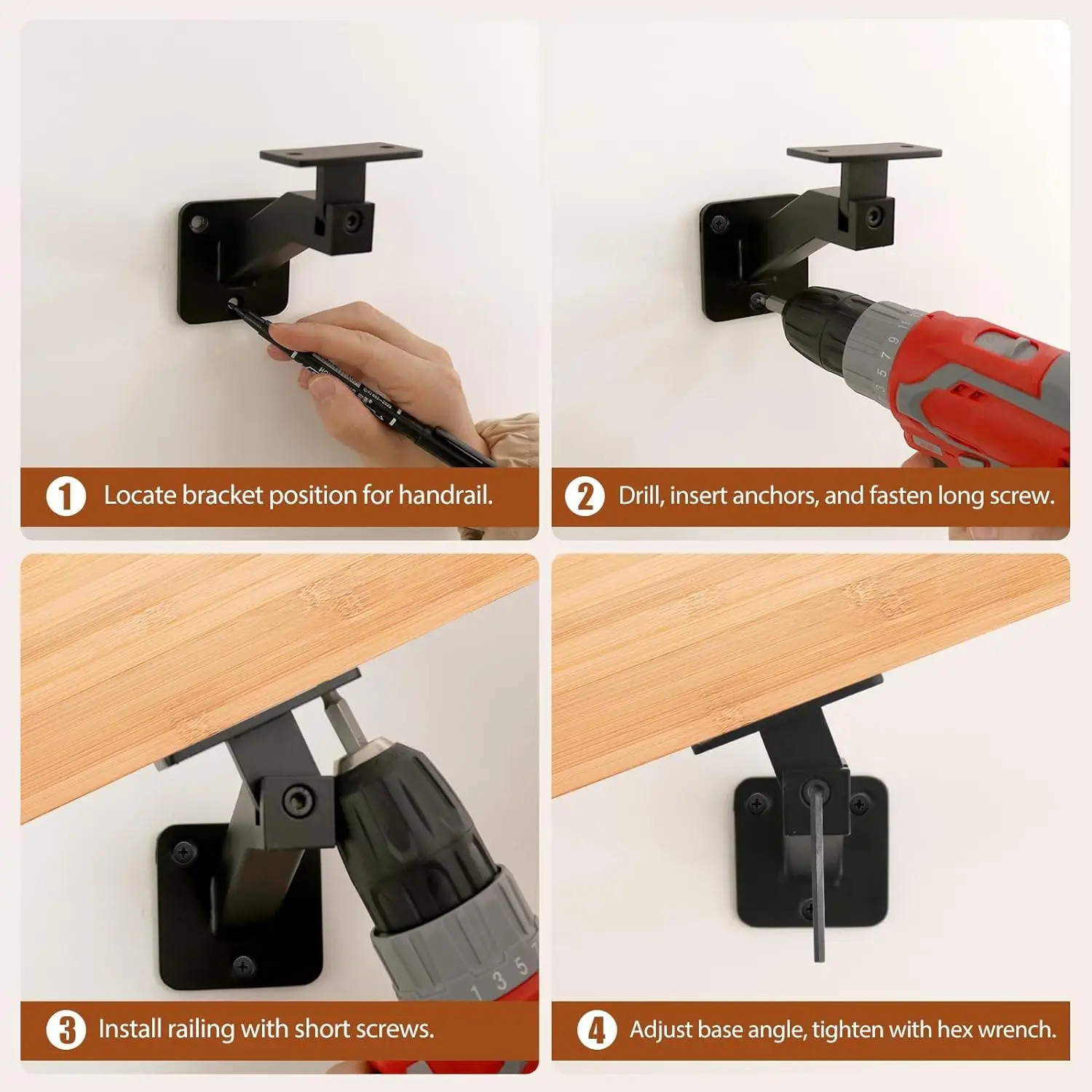 1 Locate bracket position for handrail.

2 Drill, insert anchors, and fasten long screw.

3 Install railing with short screws.

4 Adjust base angle, tighten with hex wrench.