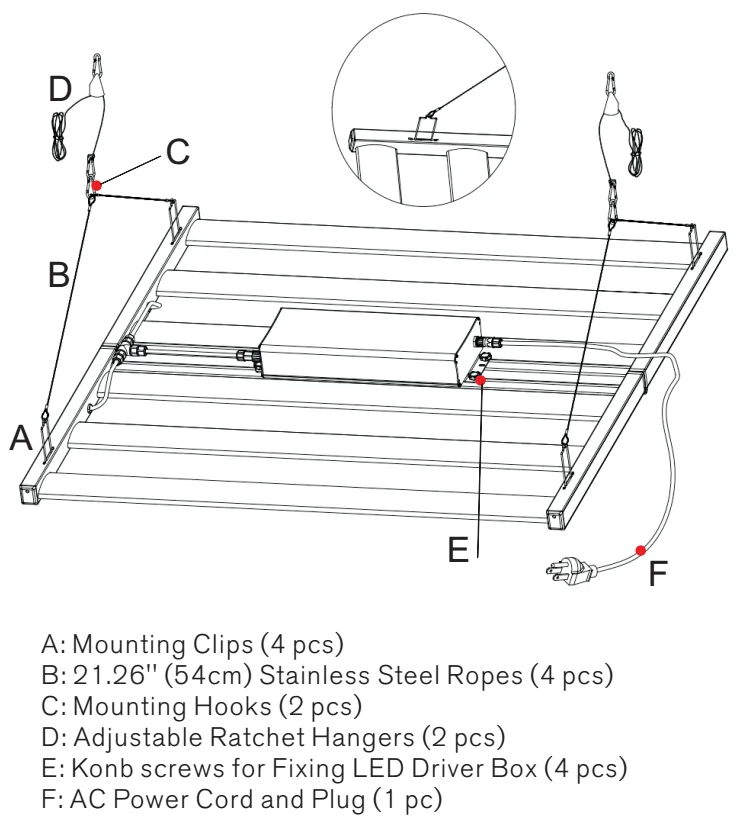 D

C

B

A

E

F

A: Mounting Clips (4 pcs)
B: 21.26'' (54cm) Stainless Steel Ropes (4 pcs)
C: Mounting Hooks (2 pcs)
D: Adjustable Ratchet Hangers (2 pcs)
E: Konb screws for Fixing LED Driver Box (4 pcs)
F: AC Power Cord and Plug (1 pc)