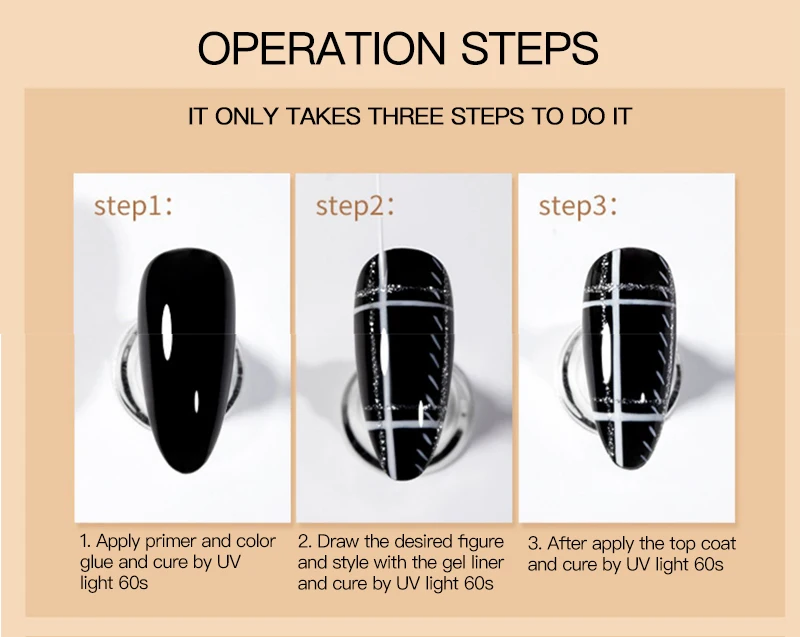 OPERATION STEPS

IT ONLY TAKES THREE STEPS TO DO IT

step1:

step2:

step3:

1. Apply primer and color glue and cure by UV light 60s

2. Draw the desired figure and style with the gel liner and cure by UV light 60s

3. After apply the top coat and cure by UV light 60s