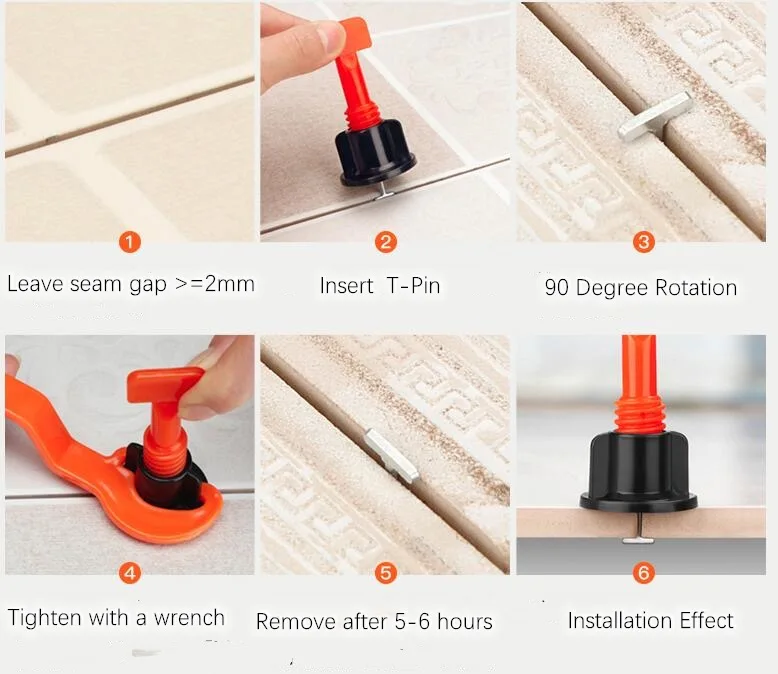 1
Leave seam gap >=2mm

2
Insert T-Pin

3
90 Degree Rotation

4
Tighten with a wrench

5
Remove after 5-6 hours

6
Installation Effect