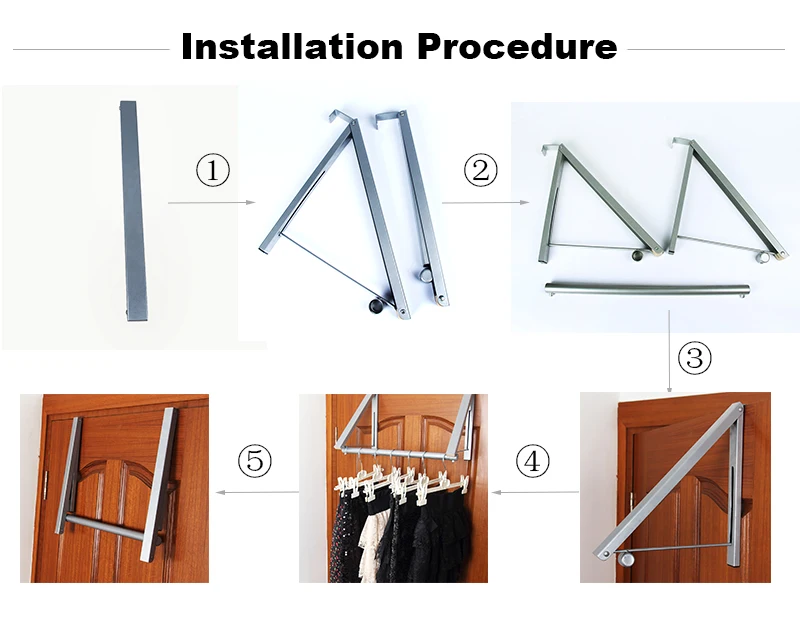 Installation Procedure

①

②

③

④

⑤