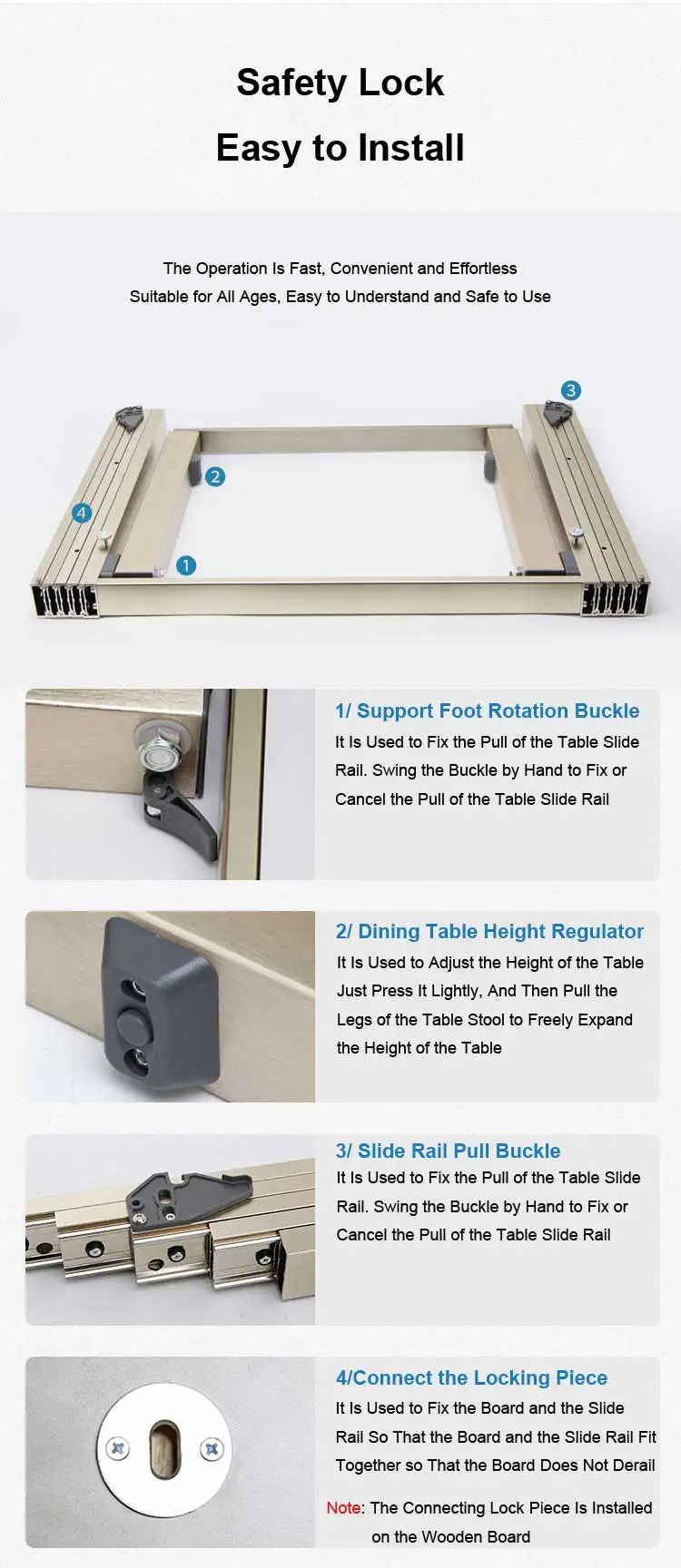 Safety Lock
Easy to Install

The Operation Is Fast, Convenient and Effortless
Suitable for All Ages, Easy to Understand and Safe to Use

3
2
4
1

1/ Support Foot Rotation Buckle
It Is Used to Fix the Pull of the Table Slide Rail. Swing the Buckle by Hand to Fix or Cancel the Pull of the Table Slide Rail

2/ Dining Table Height Regulator
It Is Used to Adjust the Height of the Table Just Press It Lightly, And Then Pull the Legs of the Table Stool to Freely Expand the Height of the Table

3/ Slide Rail Pull Buckle
It Is Used to Fix the Pull of the Table Slide Rail. Swing the Buckle by Hand to Fix or Cancel the Pull of the Table Slide Rail

4/Connect the Locking Piece
It Is Used to Fix the Board and the Slide Rail So That the Board and the Slide Rail Fit Together so That the Board Does Not Derail

Note: The Connecting Lock Piece Is Installed on the Wooden Board