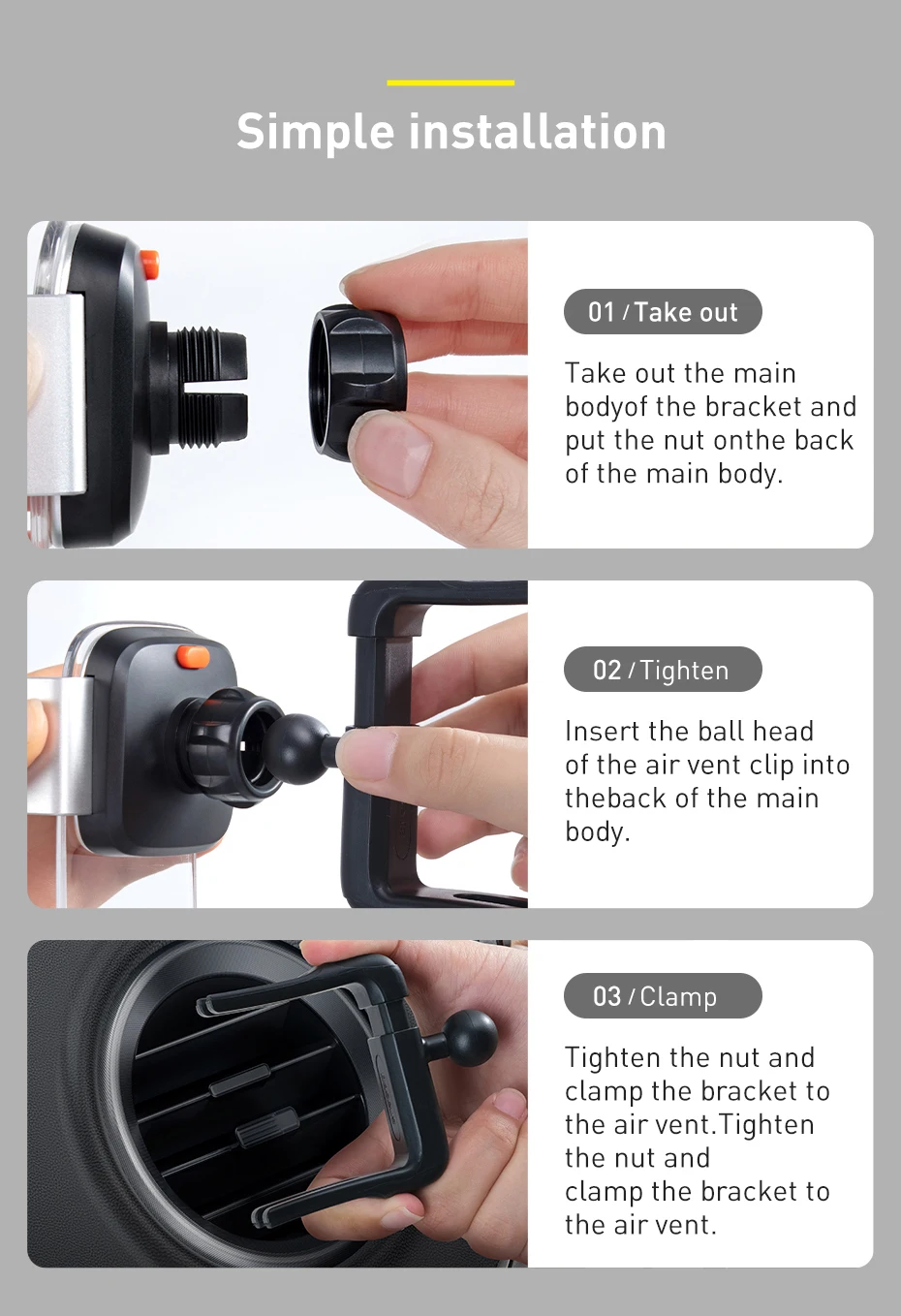 Simple installation

01 / Take out

Take out the main bodyof the bracket and put the nut onthe back of the main body.

02 / Tighten

Insert the ball head of the air vent clip into theback of the main body.

03 / Clamp

Tighten the nut and clamp the bracket to the air vent.Tighten the nut and clamp the bracket to the air vent.