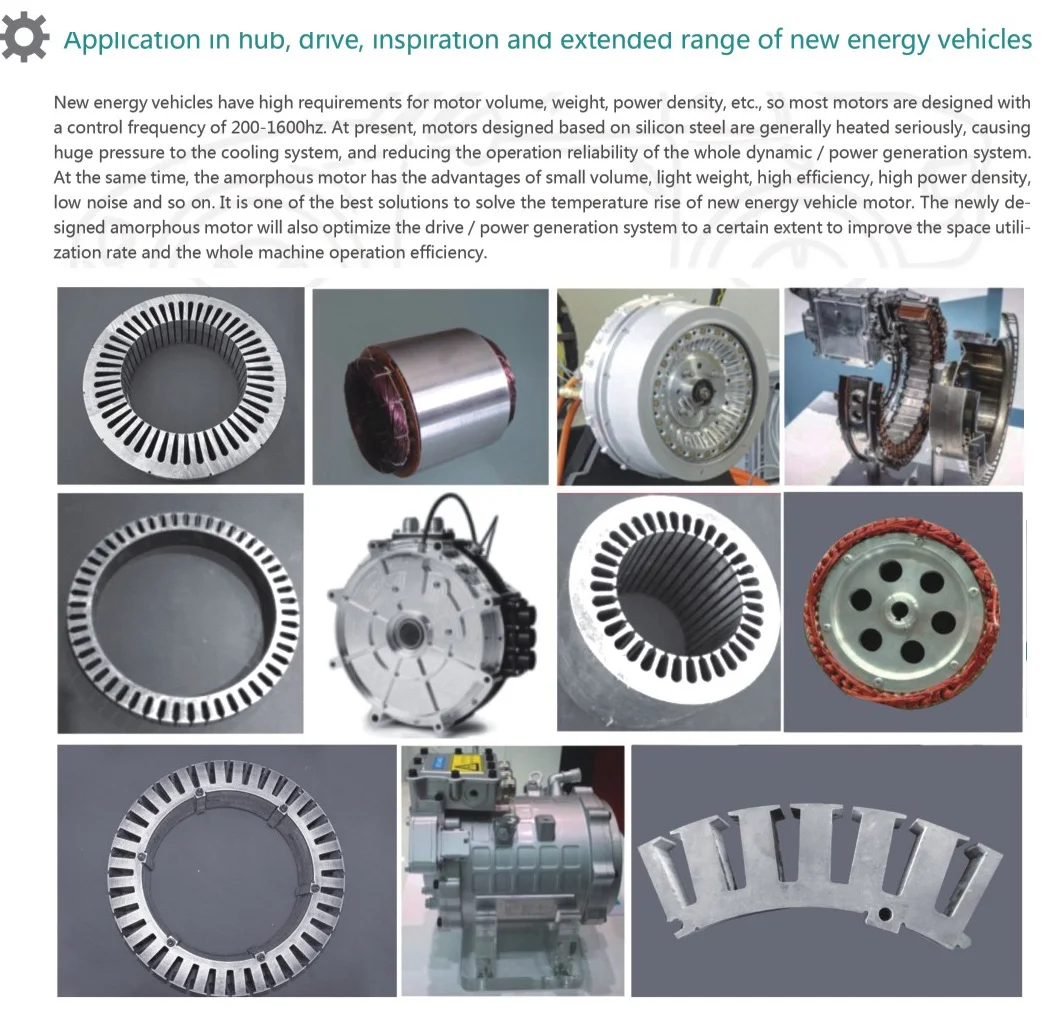 Application in hub, drive, inspiration and extended range of new energy vehicles

New energy vehicles have high requirements for motor volume, weight, power density, etc., so most motors are designed with a control frequency of 200-1600hz. At present, motors designed based on silicon steel are generally heated seriously, causing huge pressure to the cooling system, and reducing the operation reliability of the whole dynamic / power generation system. At the same time, the amorphous motor has the advantages of small volume, light weight, high efficiency, high power density, low noise and so on. It is one of the best solutions to solve the temperature rise of new energy vehicle motor. The newly designed amorphous motor will also optimize the drive / power generation system to a certain extent to improve the space utilization rate and the whole machine operation efficiency.