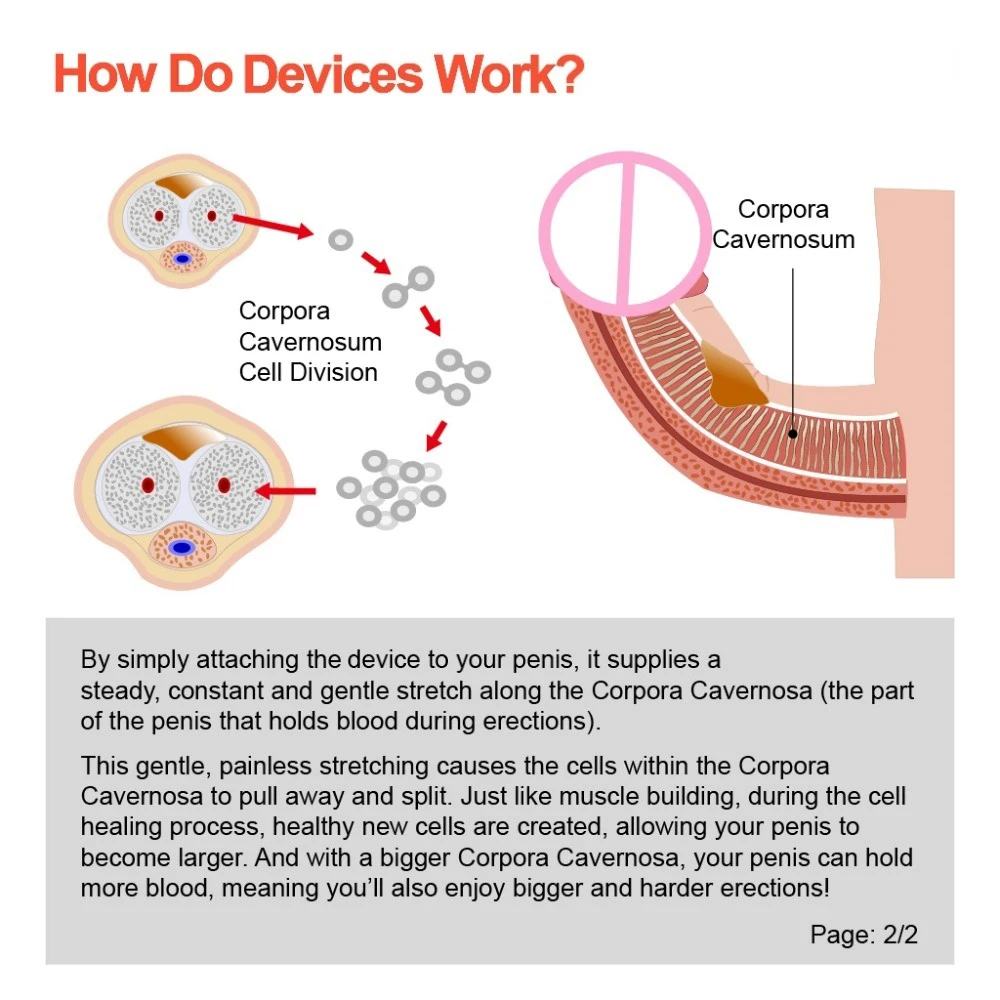 How Do Devices Work?

Corpora Cavernosum Cell Division

Corpora Cavernosum

By simply attaching the device to your penis, it supplies a steady, constant and gentle stretch along the Corpora Cavernosa (the part of the penis that holds blood during erections).

This gentle, painless stretching causes the cells within the Corpora Cavernosa to pull away and split. Just like muscle building, during the cell healing process, healthy new cells are created, allowing your penis to become larger. And with a bigger Corpora Cavernosa, your penis can hold more blood, meaning you'll also enjoy bigger and harder erections!

Page: 2/2