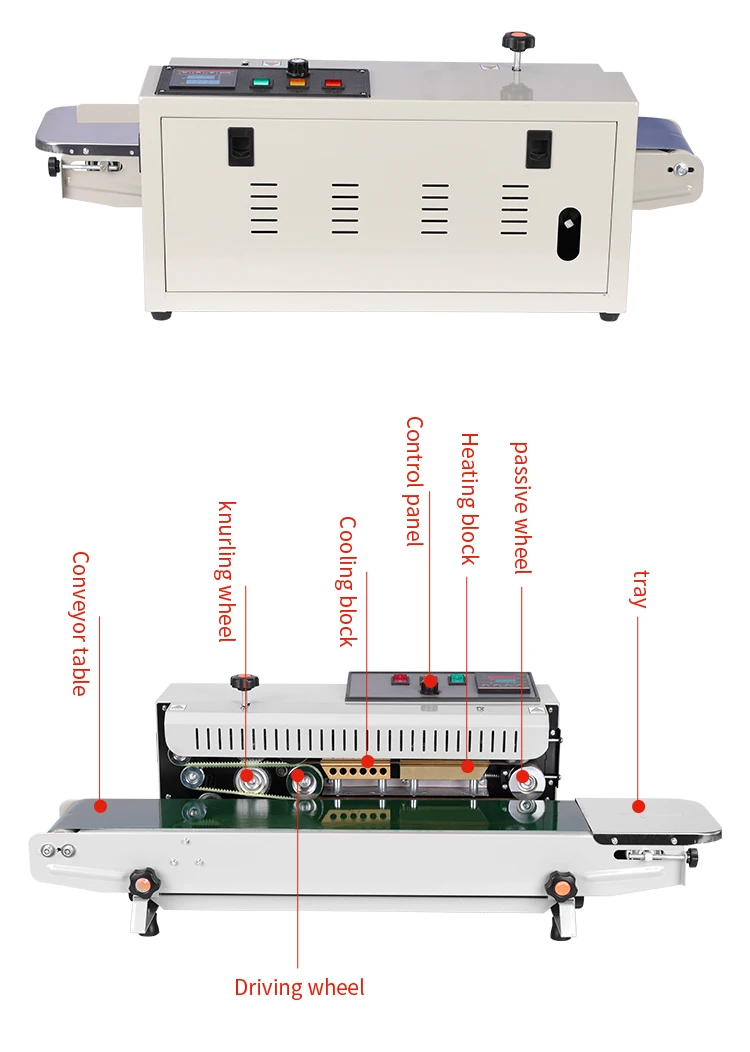 Conveyor table

knurling wheel

Cooling block

Control panel

Heating block

passive wheel

tray

Driving wheel