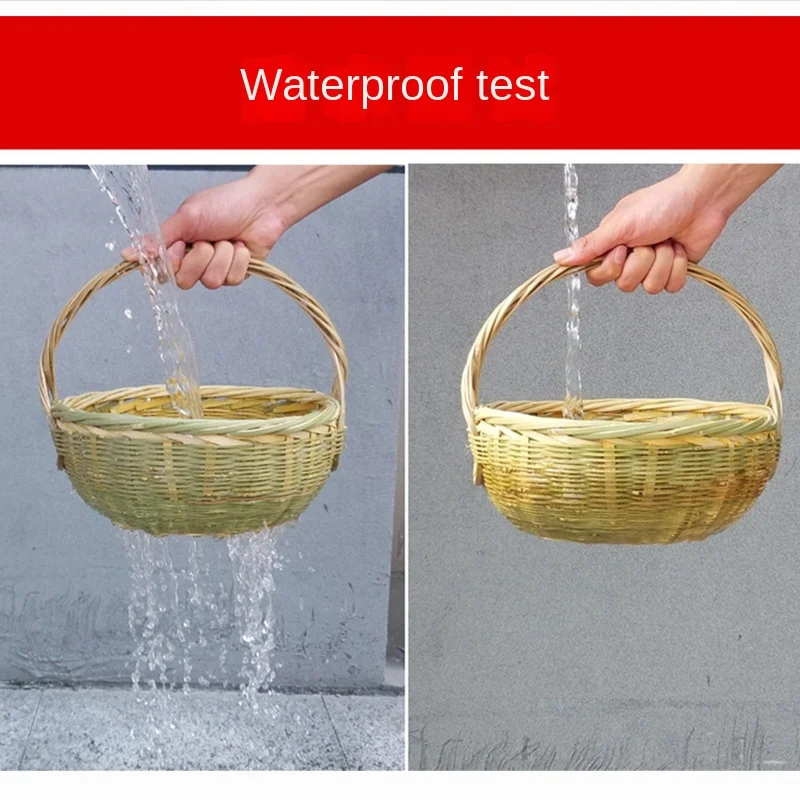 Waterproof test