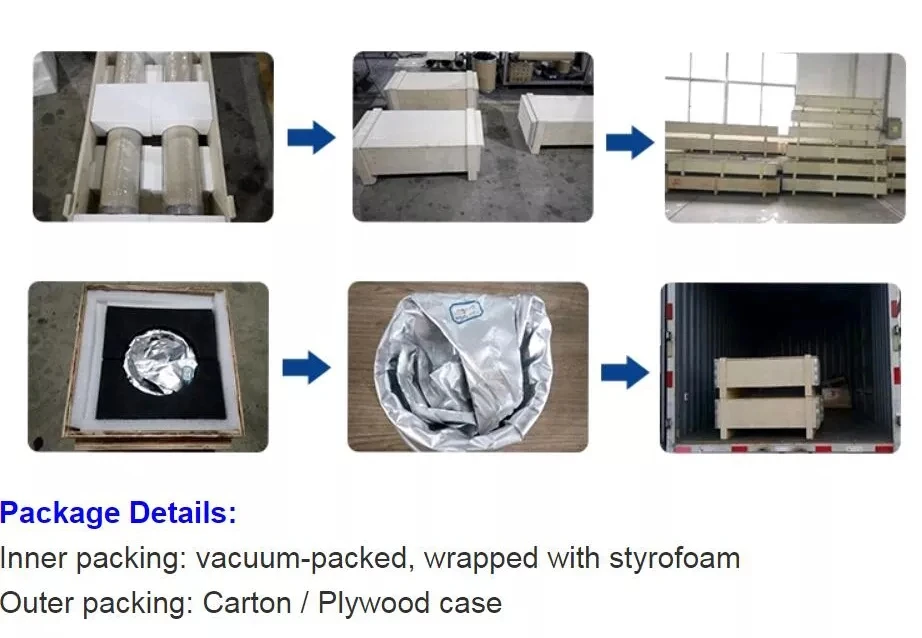 Package Details:
Inner packing: vacuum-packed, wrapped with styrofoam
Outer packing: Carton / Plywood case