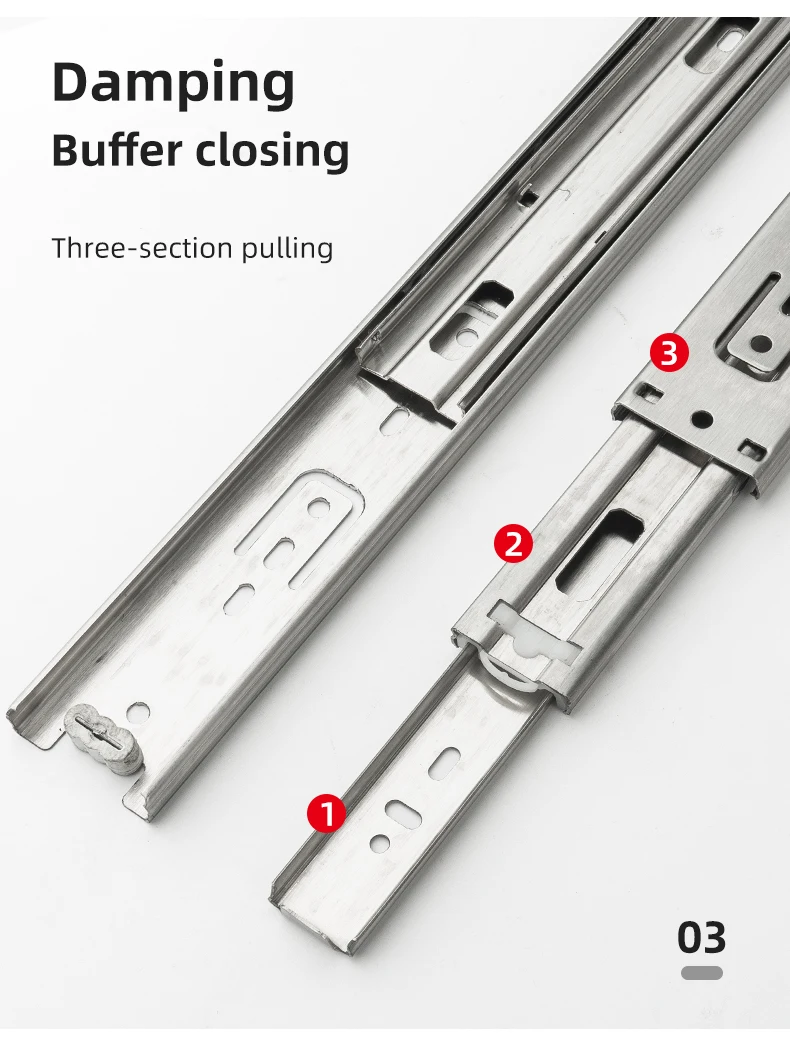 Damping
Buffer closing

Three-section pulling

3

2

1

03