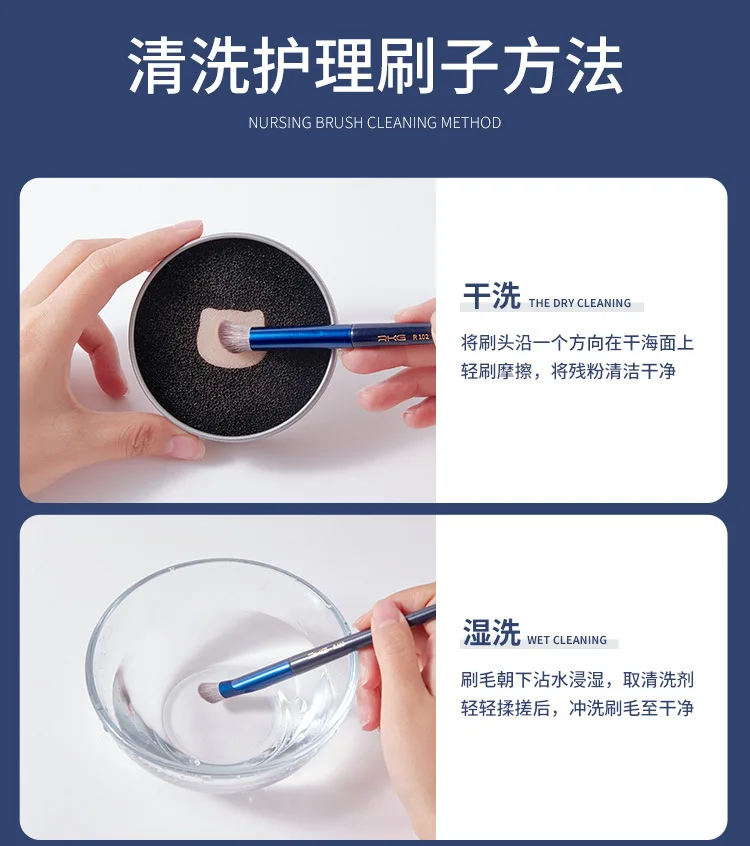 清洗护理刷子方法

NURSING BRUSH CLEANING METHOD

RKG R102

干洗 THE DRY CLEANING

将刷头沿一个方向在干海面上轻刷摩擦，将残粉清洁干净

湿洗 WET CLEANING

刷毛朝下沾水浸湿，取清洗剂轻轻揉搓后，冲洗刷毛至干净