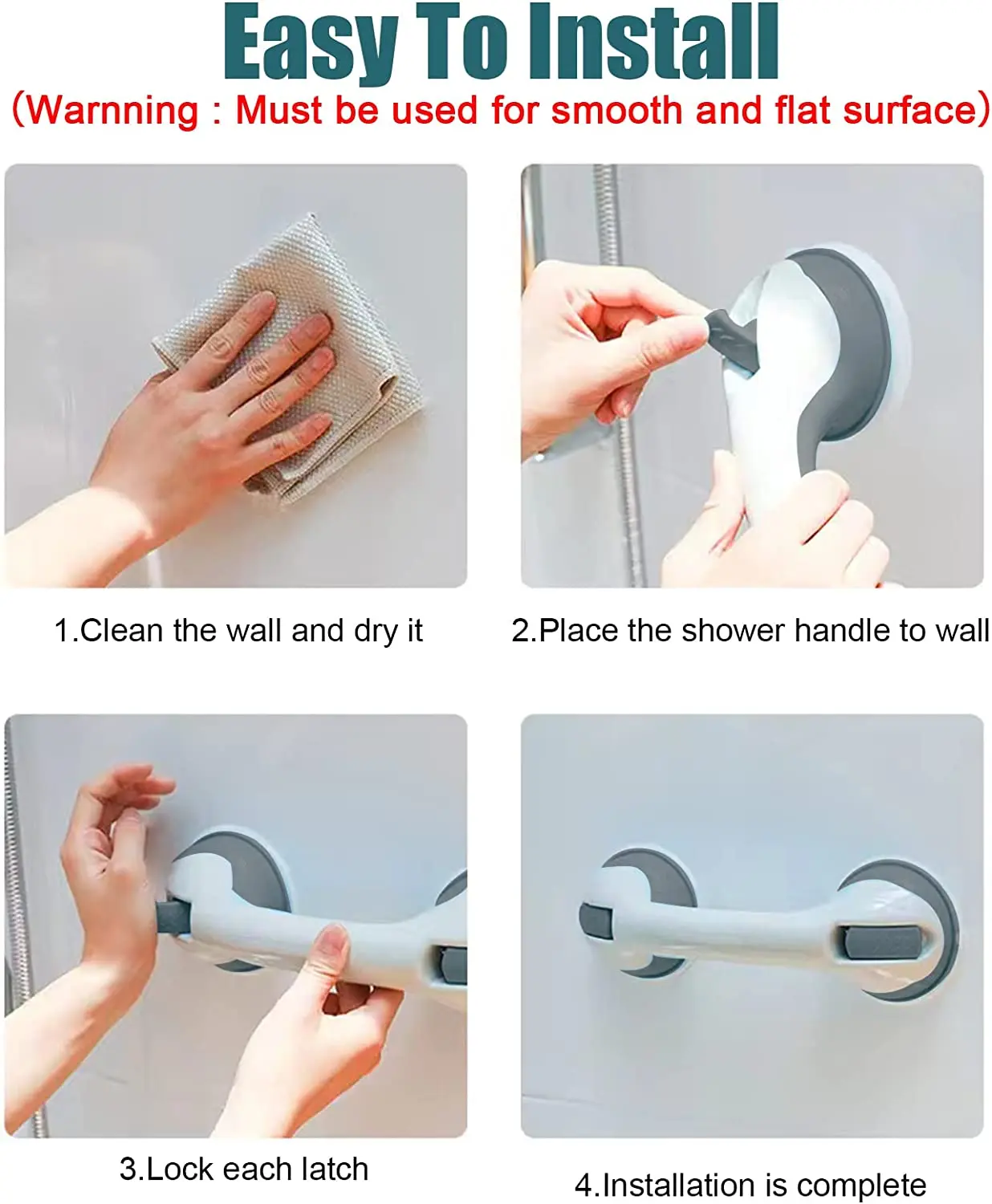 Easy To Install

（Warnning : Must be used for smooth and flat surface）

1.Clean the wall and dry it

2.Place the shower handle to wall

3.Lock each latch

4.Installation is complete