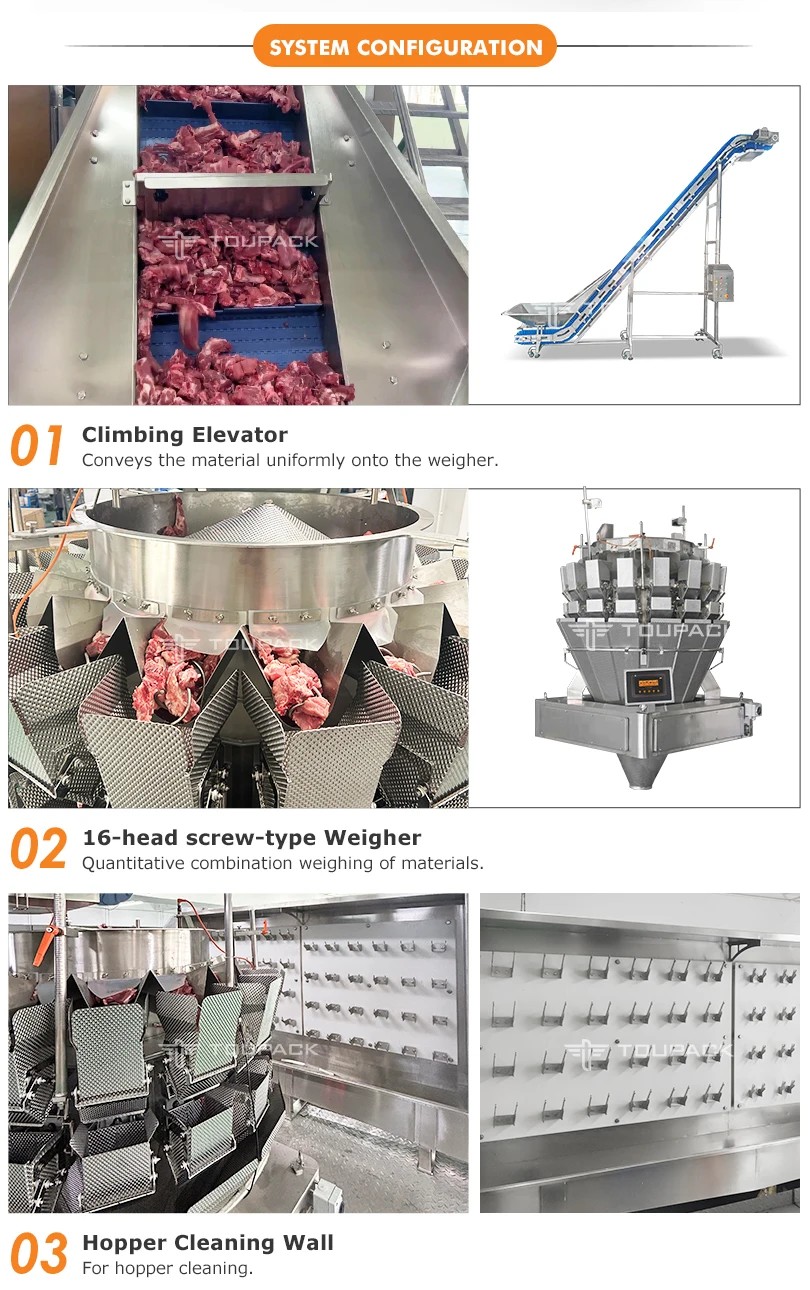 SYSTEM CONFIGURATION

TOUPACK

01 Climbing Elevator
Conveys the material uniformly onto the weigher.

TOUPACK

TOUPACK

02 16-head screw-type Weigher
Quantitative combination weighing of materials.

TOUPACK

TOUPACK

03 Hopper Cleaning Wall
For hopper cleaning.