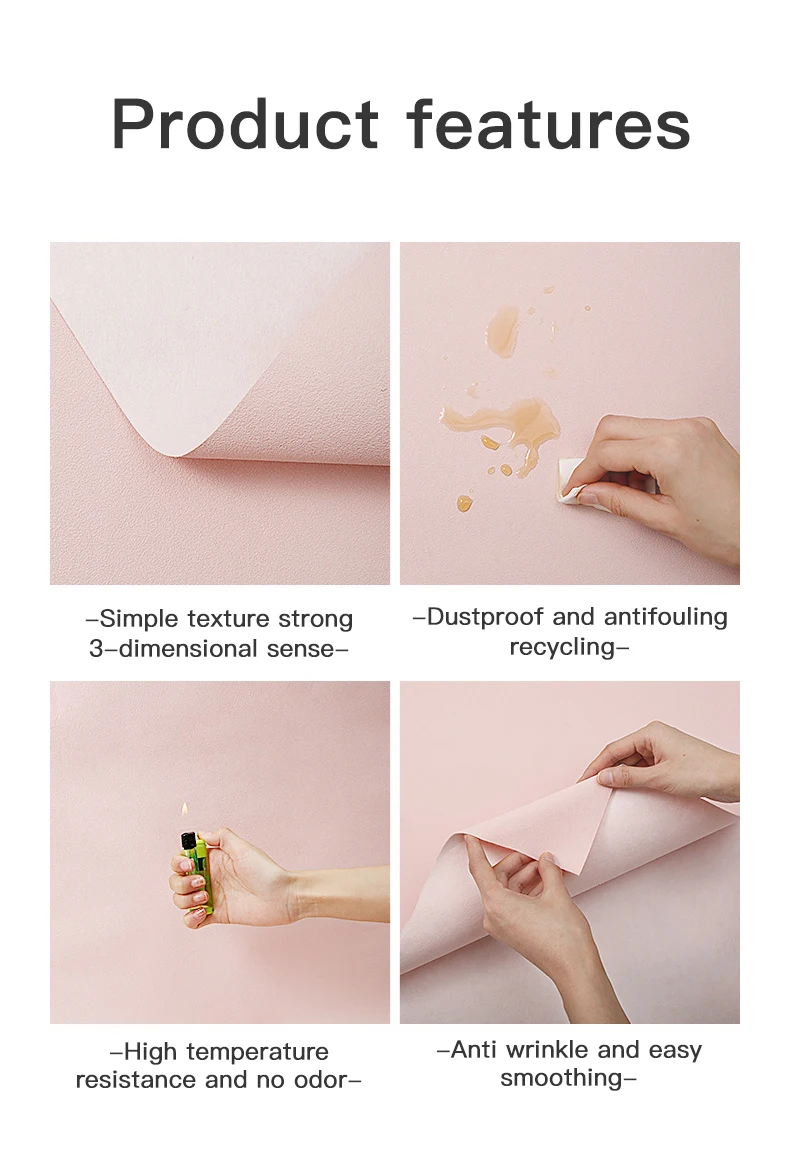 Product features

–Simple texture strong 3–dimensional sense–

–Dustproof and antifouling recycling–

–High temperature resistance and no odor–

–Anti wrinkle and easy smoothing–