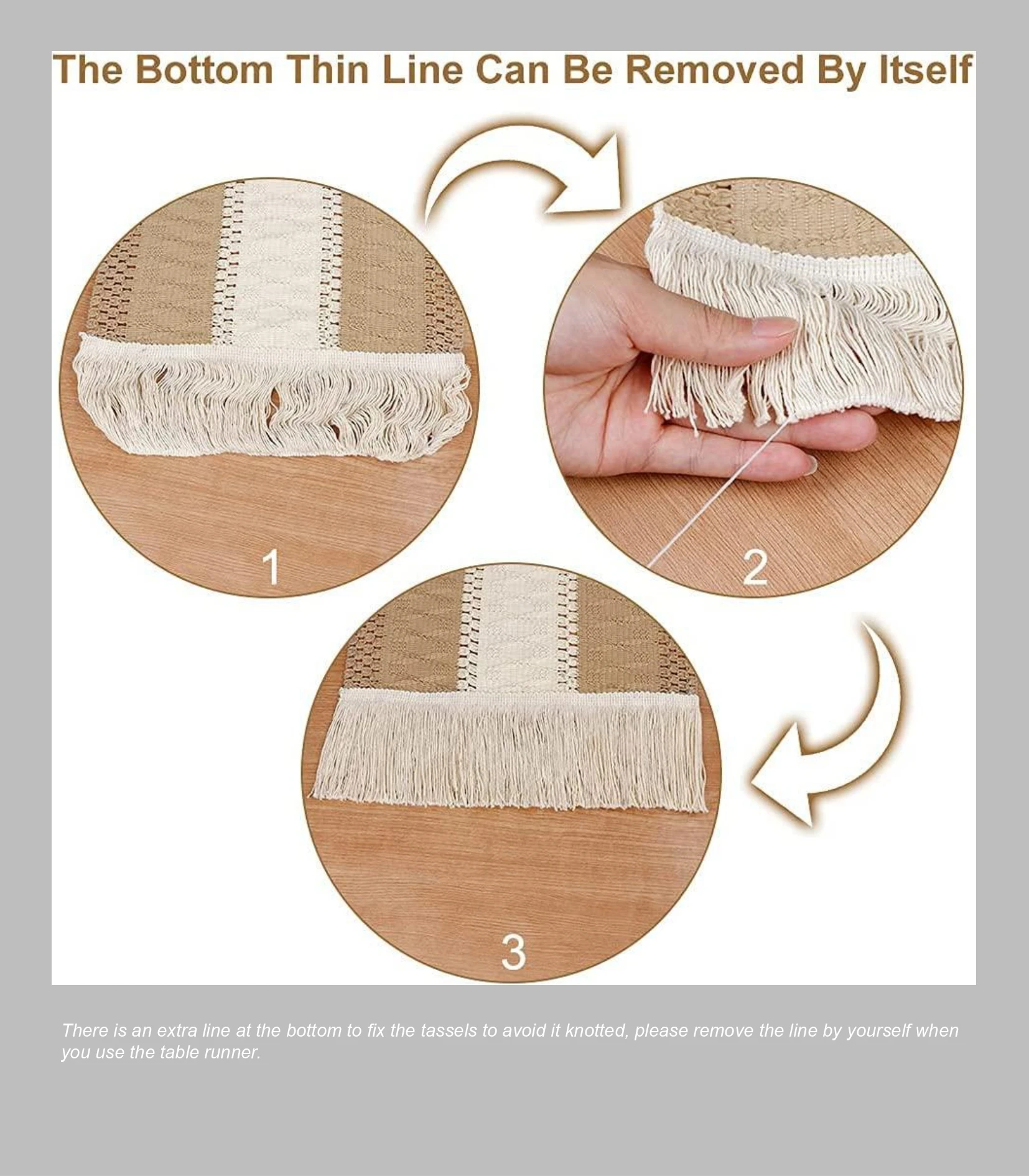 The Bottom Thin Line Can Be Removed By Itself

1

2

3

There is an extra line at the bottom to fix the tassels to avoid it knotted, please remove the line by yourself when you use the table runner.