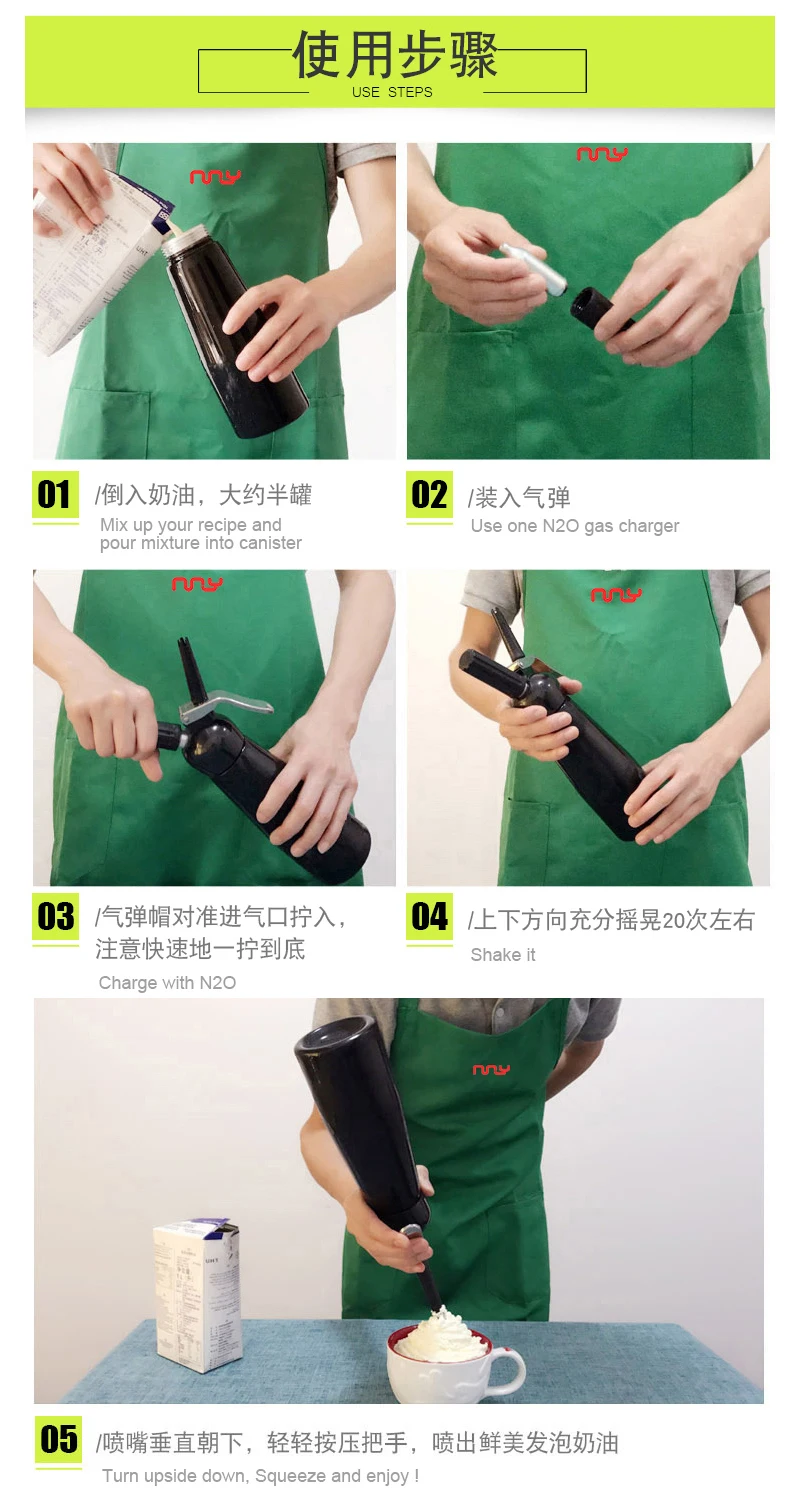 使用步骤
USE STEPS

01 /倒入奶油，大约半罐
Mix up your recipe and pour mixture into canister

02 /装入气弹
Use one N2O gas charger

03 /气弹帽对准进气口拧入，注意快速地一拧到底
Charge with N2O

04 /上下方向充分摇晃20次左右
Shake it

05 /喷嘴垂直朝下，轻轻按压把手，喷出鲜美发泡奶油
Turn upside down, Squeeze and enjoy !