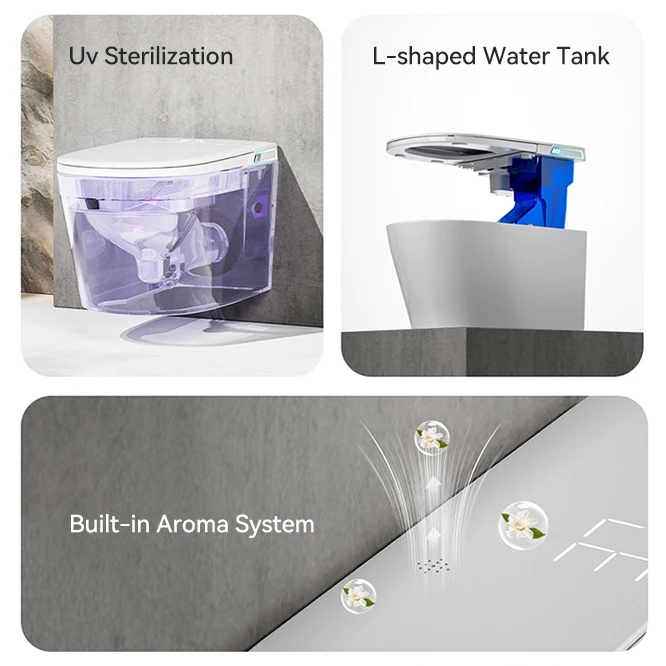 Uv Sterilization

L-shaped Water Tank

Built-in Aroma System