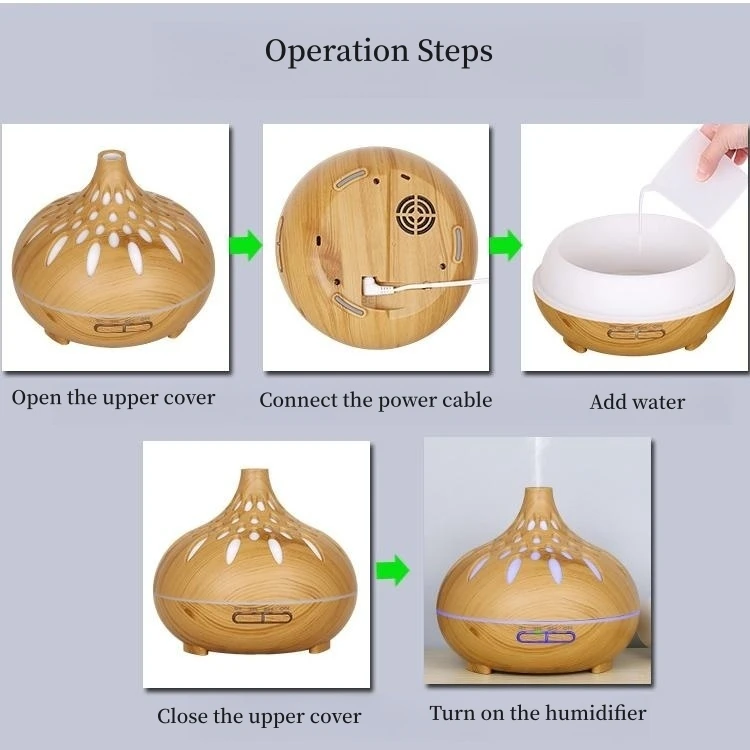 Operation Steps

Open the upper cover

Connect the power cable

Add water

Close the upper cover

Turn on the humidifier