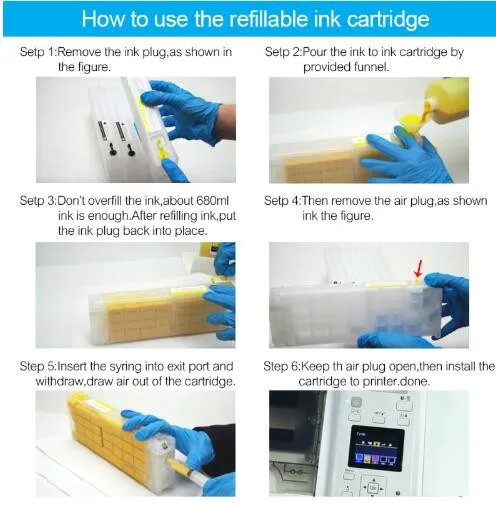 How to use the refillable ink cartridge

Setp 1:Remove the ink plug,as shown in the figure.

Setp 2:Pour the ink to ink cartridge by provided funnel.

Setp 3:Don't overfill the ink,about 680ml ink is enough.After refilling ink,put the ink plug back into place.

Setp 4:Then remove the air plug,as shown ink the figure.

Step 5:Insert the syring into exit port and withdraw,draw air out of the cartridge.

Step 6:Keep th air plug open,then install the cartridge to printer.done.

OK