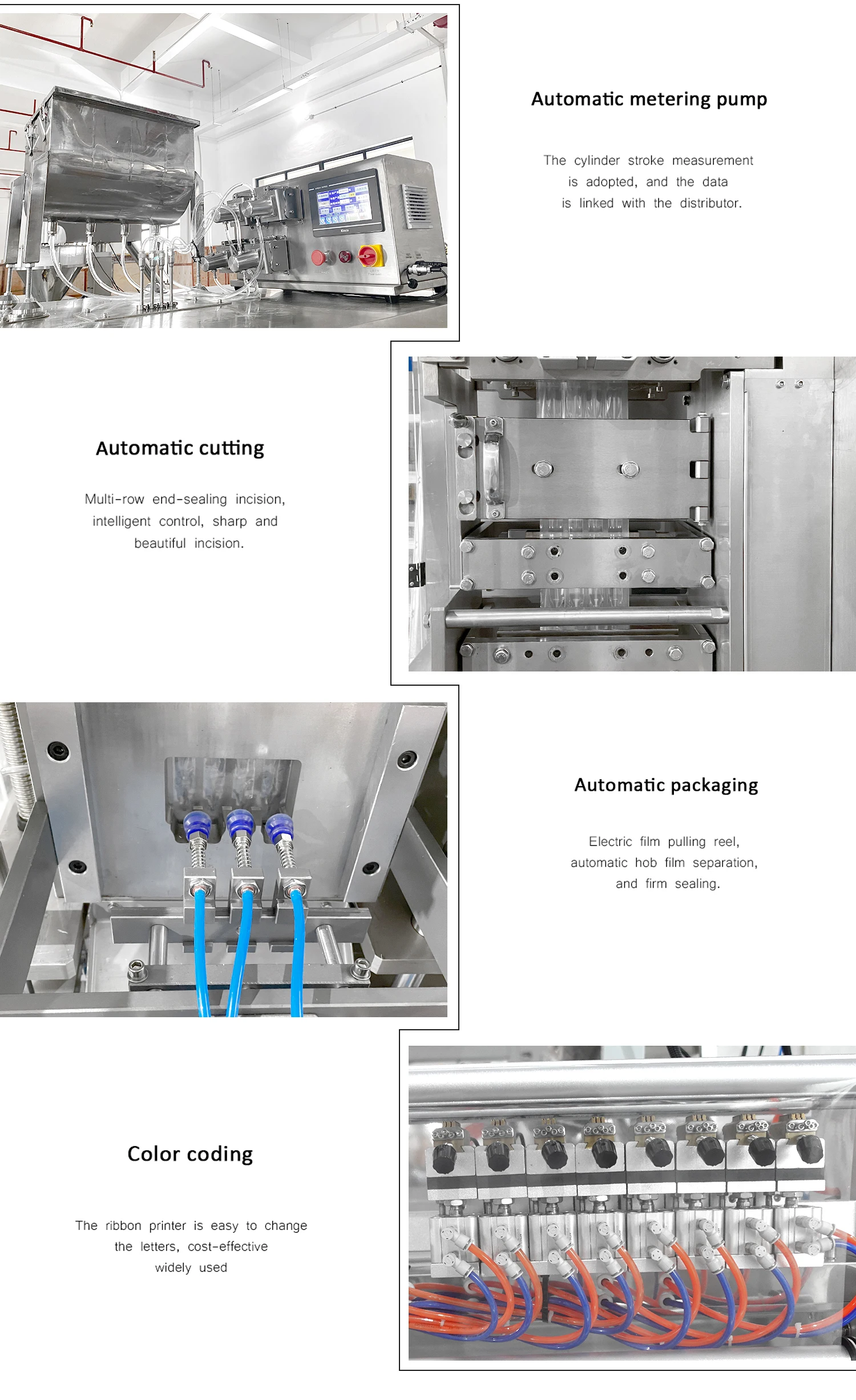 Automatic metering pump

The cylinder stroke measurement is adopted, and the data is linked with the distributor.

Automatic cutting

Multi-row end-sealing incision, intelligent control, sharp and beautiful incision.

Automatic packaging

Electric film pulling reel, automatic hob film separation, and firm sealing.

Color coding

The ribbon printer is easy to change the letters, cost-effective widely used