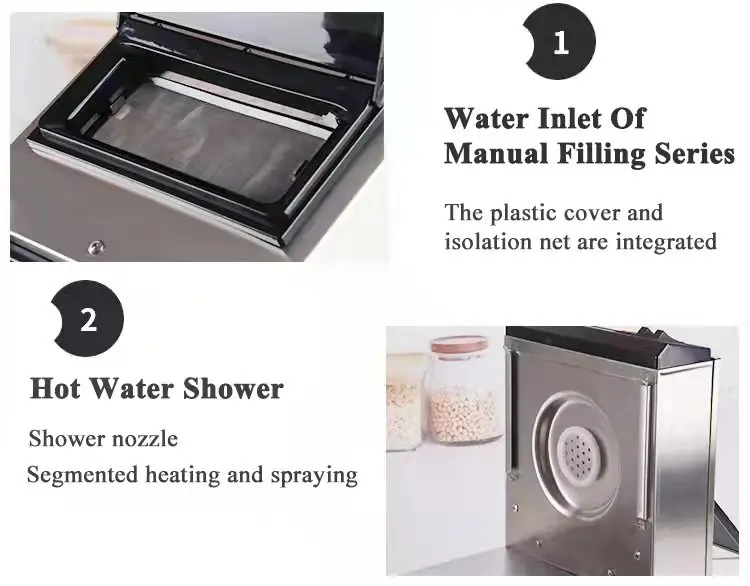 1

Water Inlet Of Manual Filling Series

The plastic cover and isolation net are integrated

2

Hot Water Shower

Shower nozzle

Segmented heating and spraying