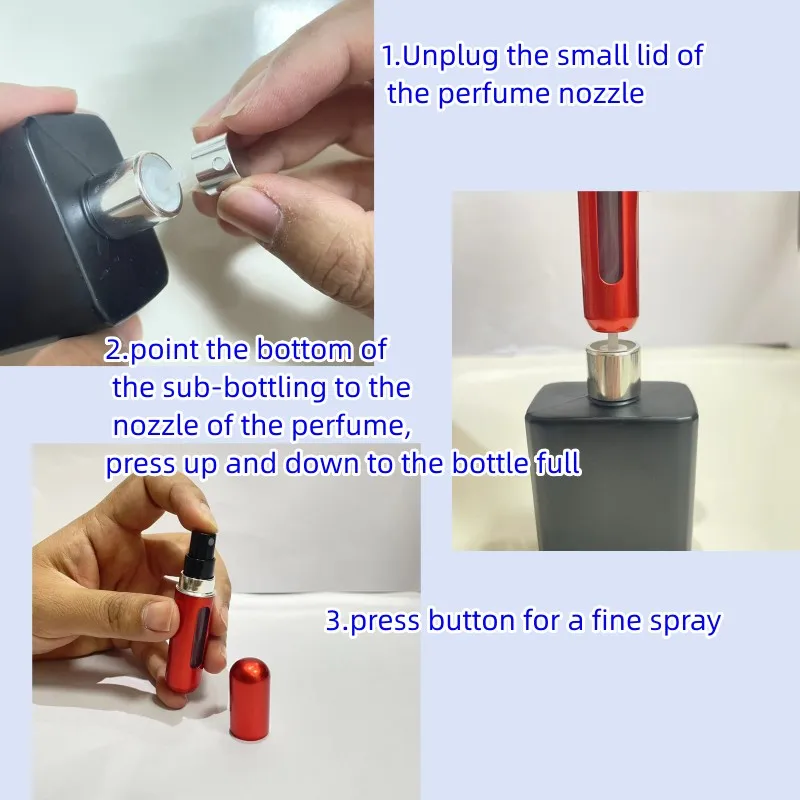 1.Unplug the small lid of the perfume nozzle

2.point the bottom of the sub-bottling to the nozzle of the perfume, press up and down to the bottle full

3.press button for a fine spray