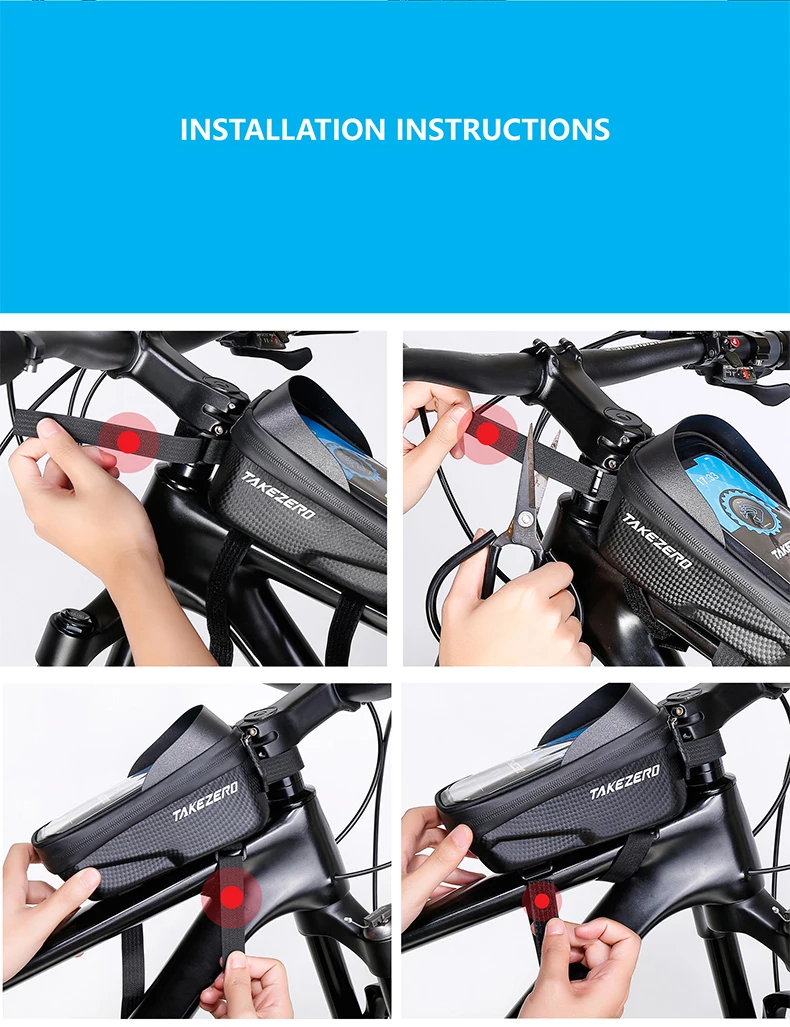 INSTALLATION INSTRUCTIONS

TAKEZERO

TAKEZERO

TAKEZERO

TAKEZERO