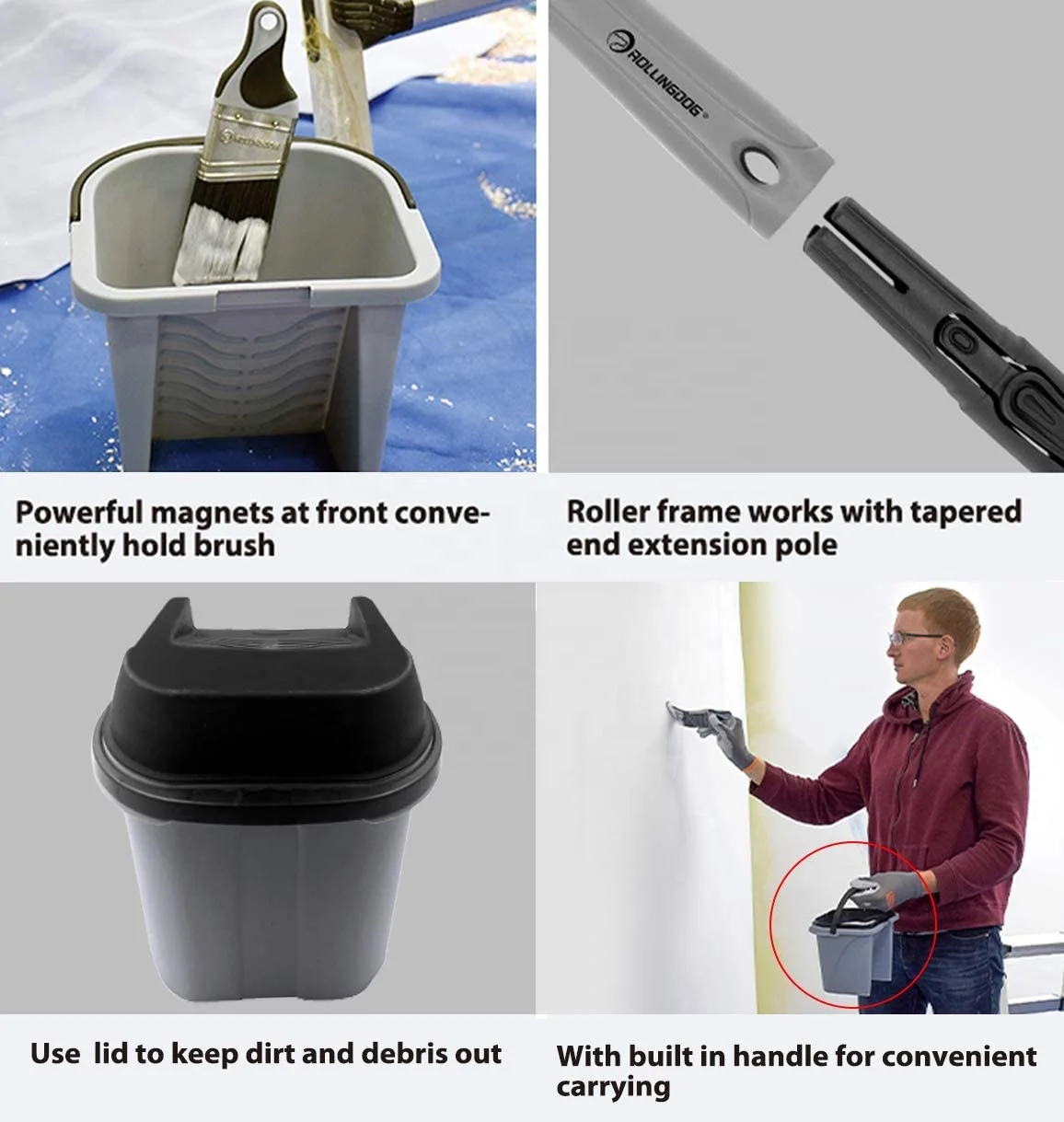 ROLLINGDOG®

Powerful magnets at front conveniently hold brush

Roller frame works with tapered end extension pole

Use lid to keep dirt and debris out

With built in handle for convenient carrying