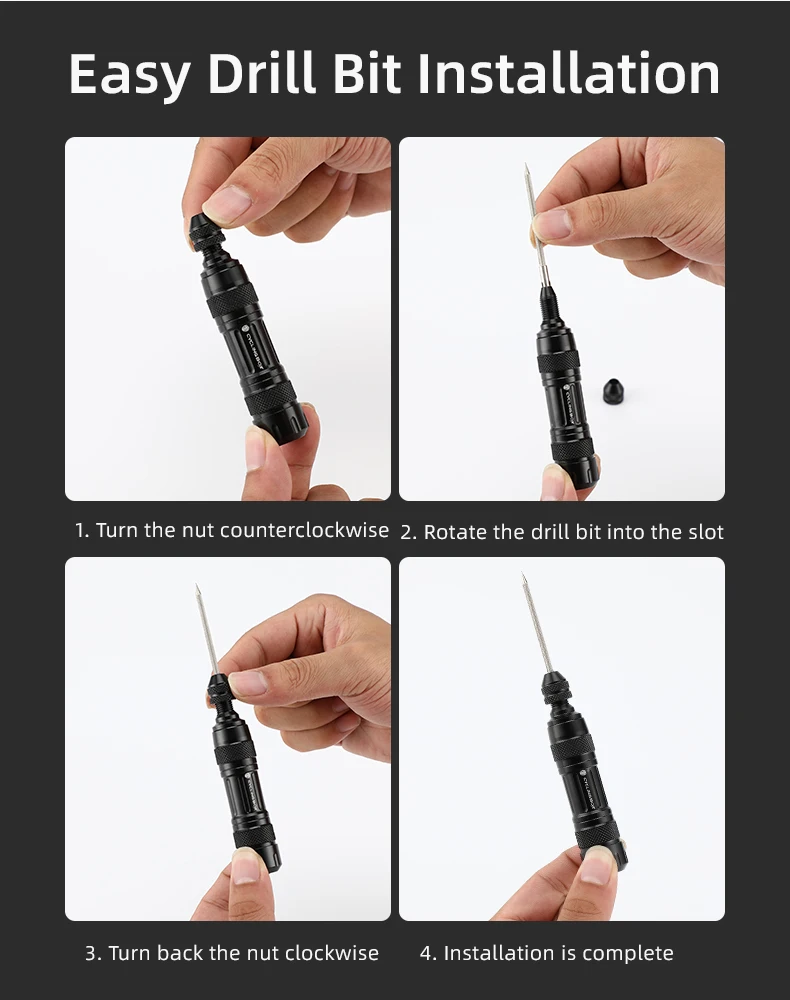 Easy Drill Bit Installation

1. Turn the nut counterclockwise

2. Rotate the drill bit into the slot

3. Turn back the nut clockwise

4. Installation is complete