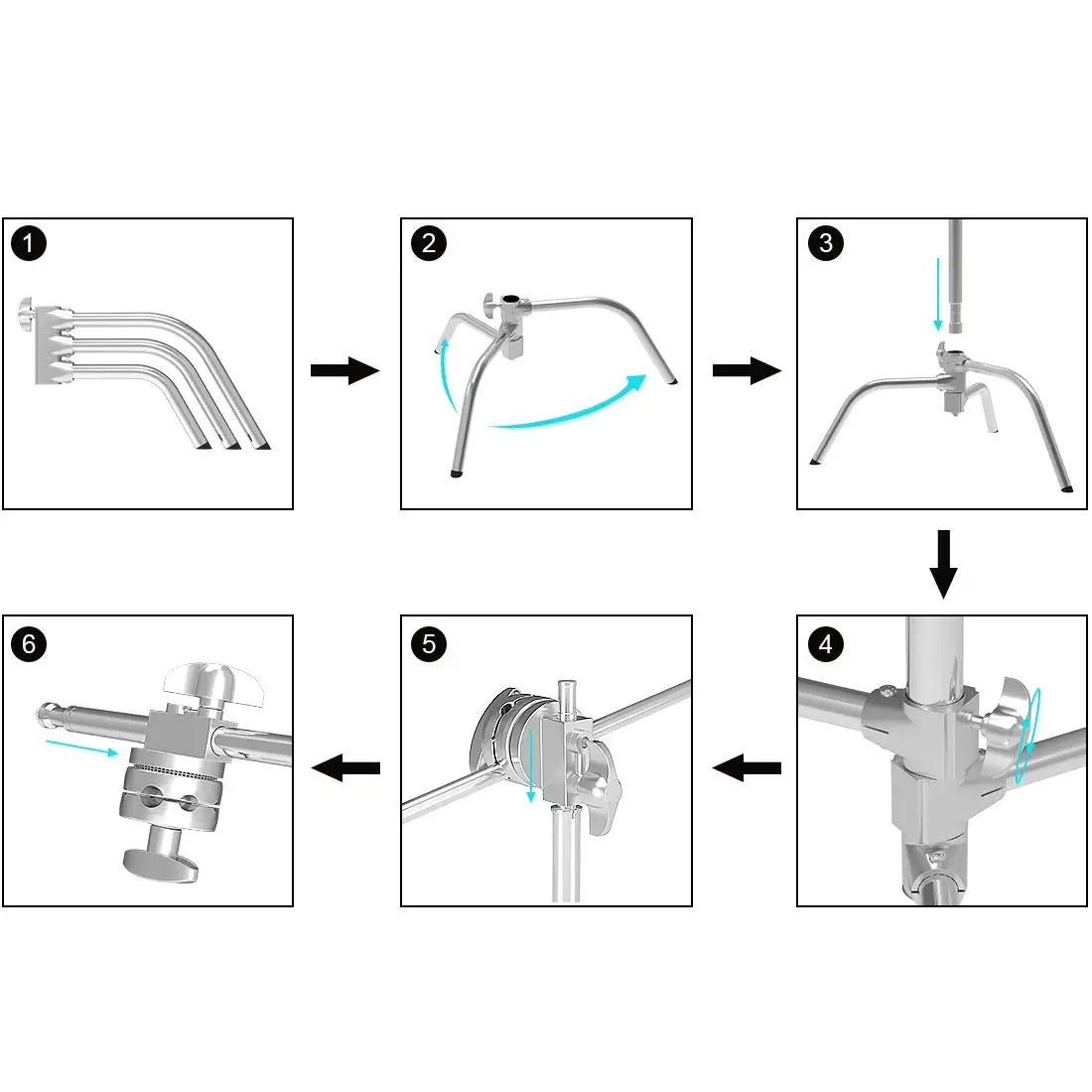 1

2

3

4

5

6