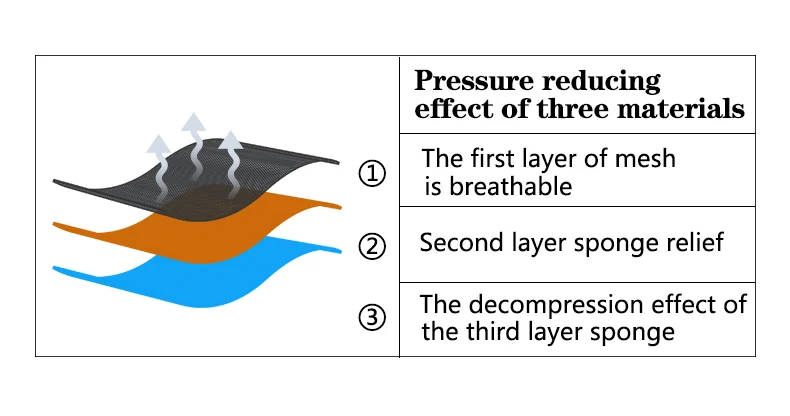 Pressure reducing effect of three materials

① The first layer of mesh is breathable

② Second layer sponge relief

③ The decompression effect of the third layer sponge