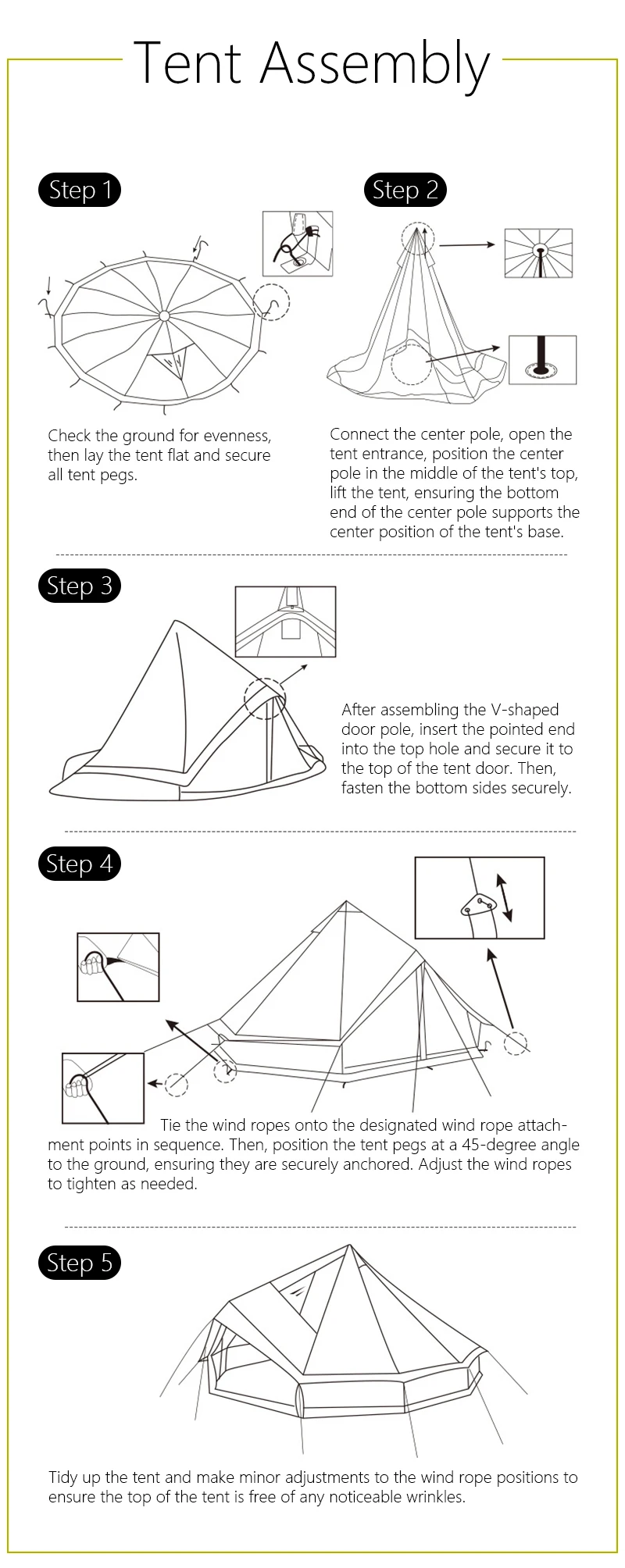 Tent Assembly

Step 1

Check the ground for evenness, then lay the tent flat and secure all tent pegs.

Step 2

Connect the center pole, open the tent entrance, position the center pole in the middle of the tent's top, lift the tent, ensuring the bottom end of the center pole supports the center position of the tent's base.

Step 3

After assembling the V-shaped door pole, insert the pointed end into the top hole and secure it to the top of the tent door. Then, fasten the bottom sides securely.

Step 4

Tie the wind ropes onto the designated wind rope attachment points in sequence. Then, position the tent pegs at a 45-degree angle to the ground, ensuring they are securely anchored. Adjust the wind ropes to tighten as needed.

Step 5

Tidy up the tent and make minor adjustments to the wind rope positions to ensure the top of the tent is free of any noticeable wrinkles.